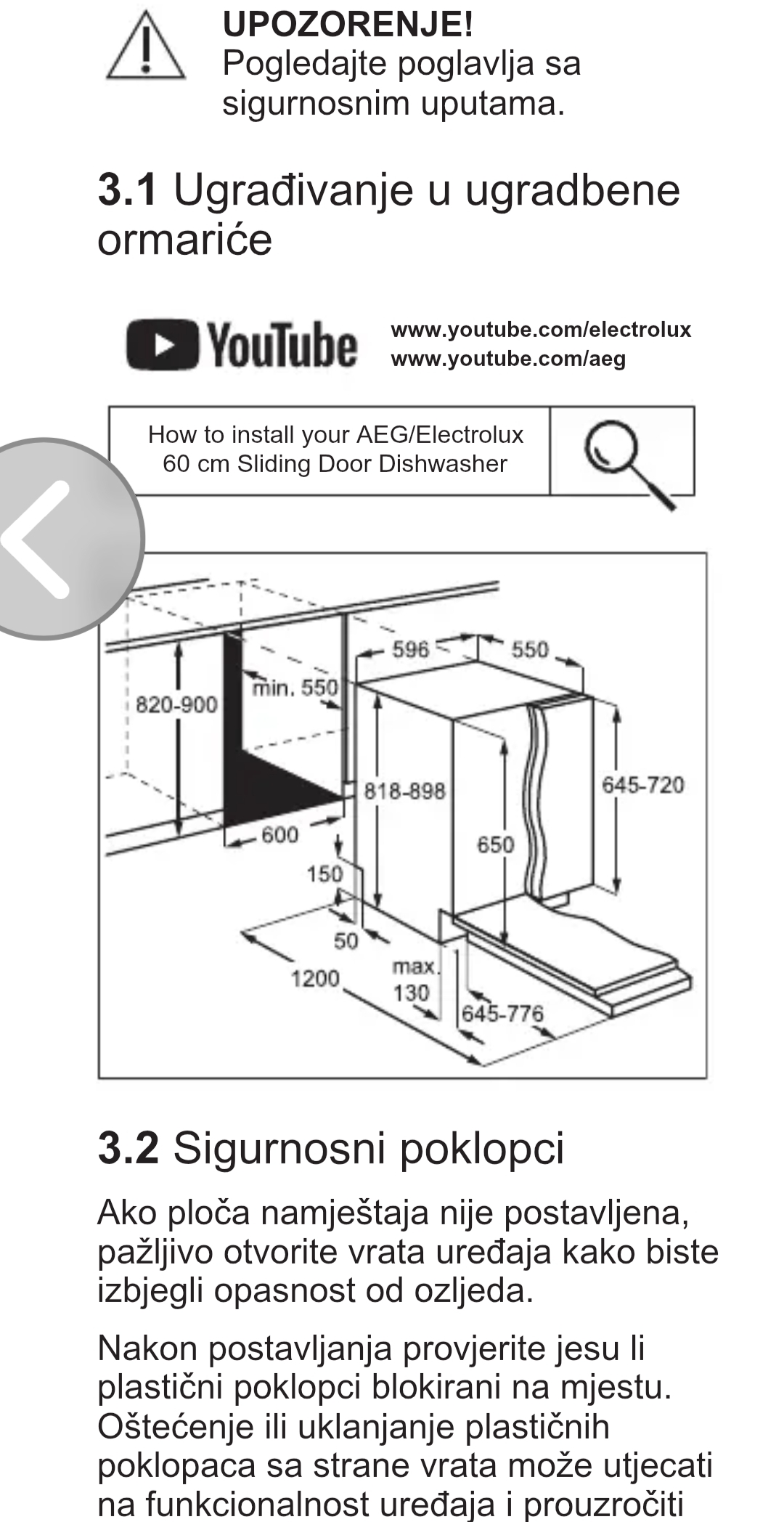 UPOZORENJE!
Pogledajte poglavlja sa sigurnosnim uputama.

3.1 Ugrađivanje u ugradbene ormariće

YouTube www.youtube.com/electrolux
www.youtube.com/aeg

How to install your AEG/Electrolux 60 cm Sliding Door Dishwasher

820-900
min. 550
596
550
818-898
645-720
650
600
150
50
1200
max. 130
645-776

3.2 Sigurnosni poklopci

Ako ploča namještaja nije postavljena, pažljivo otvorite vrata uređaja kako biste izbjegli opasnost od ozljeda.

Nakon postavljanja provjerite jesu li plastični poklopci blokirani na mjestu. Oštećenje ili uklanjanje plastičnih poklopaca sa strane vrata može utjecati na funkcionalnost uređaja i prouzročiti