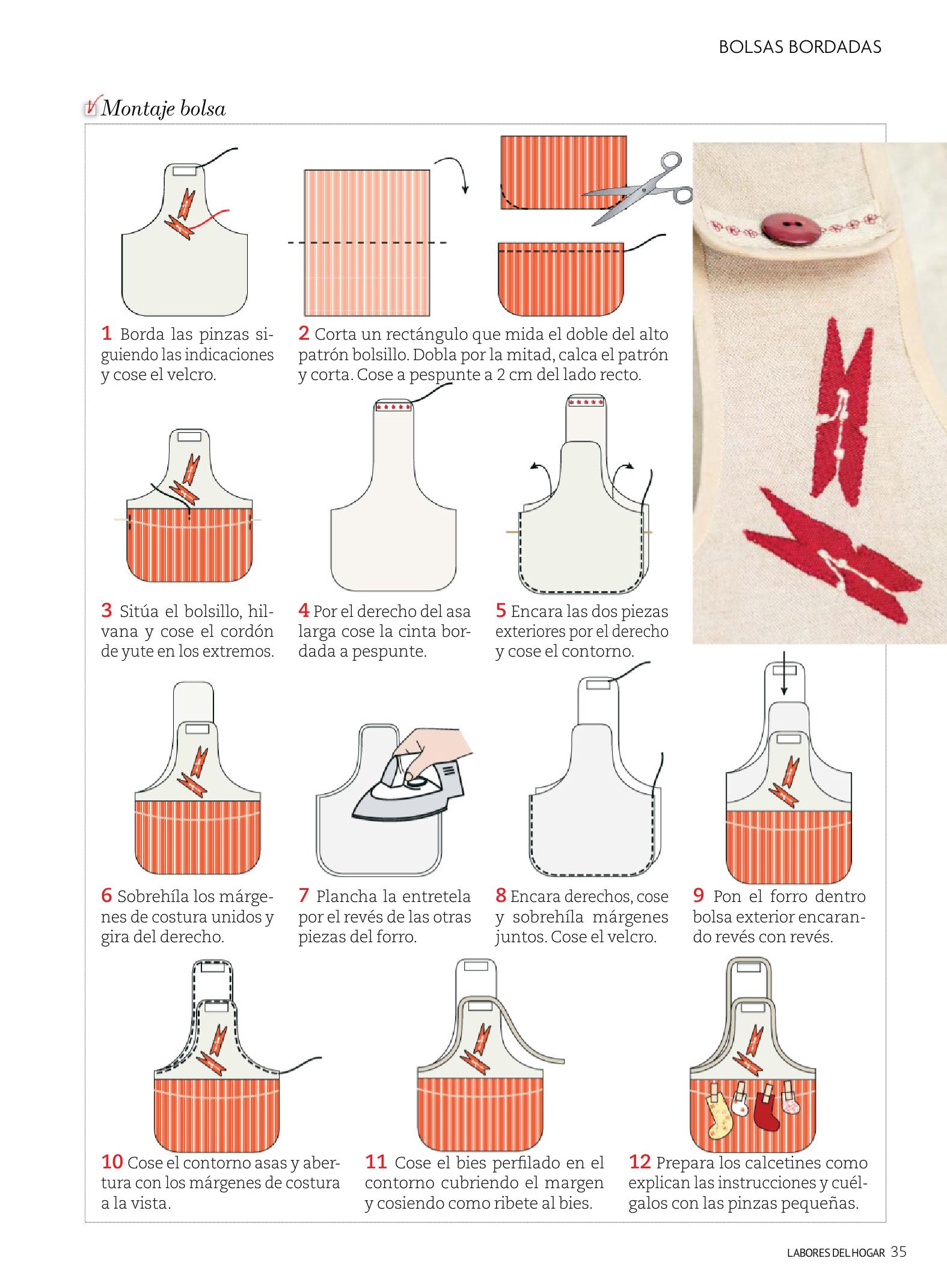 BOLSAS BORDADAS

Montaje bolsa

1 Borda las pinzas siguiendo las indicaciones y cose el velcro.

2 Corta un rectángulo que mida el doble del alto patrón bolsillo. Dobla por la mitad, calca el patrón y corta. Cose a pespunte a 2 cm del lado recto.

3 Sitúa el bolsillo, hilvana y cose el cordón de yute en los extremos.

4 Por el derecho del asa larga cose la cinta bordada a pespunte.

5 Encara las dos piezas exteriores por el derecho y cose el contorno.

6 Sobrehíla los márgenes de costura unidos y gira del derecho.

7 Plancha la entretela por el revés de las otras piezas del forro.

8 Encara derechos, cose y sobrehíla márgenes juntos. Cose el velcro.

9 Pon el forro dentro bolsa exterior encarando revés con revés.

10 Cose el contorno asas y abertura con los márgenes de costura a la vista.

11 Cose el bies perfilado en el contorno cubriendo el margen y cosiendo como ribete al bies.

12 Prepara los calcetines como explican las instrucciones y cuélgalos con las pinzas pequeñas.

LABORES DEL HOGAR 35