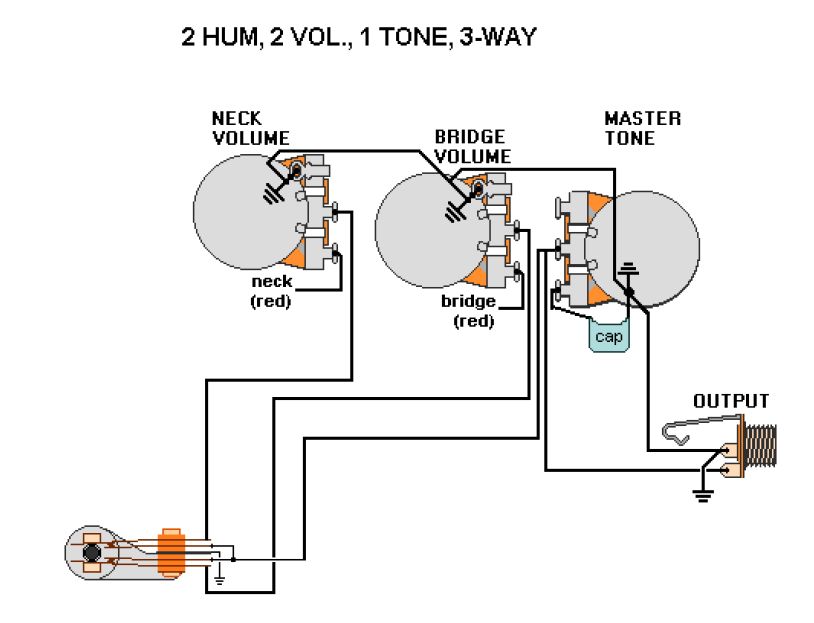 2 HUM, 2 VOL., 1 TONE, 3-WAY

NECK VOLUME

BRIDGE VOLUME

MASTER TONE

neck (red)

bridge (red)

cap

OUTPUT