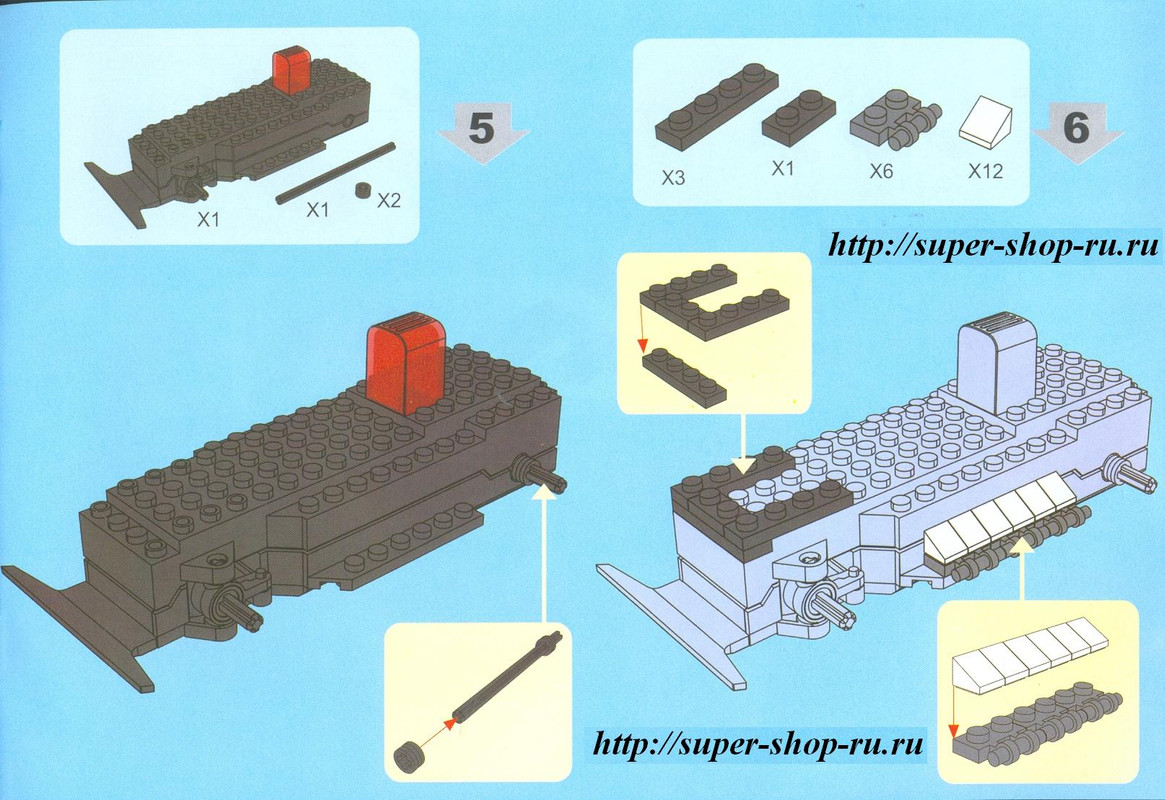 X1
X1
X2

5

X3
X1
X6
X12

6

http://super-shop-ru.ru

http://super-shop-ru.ru