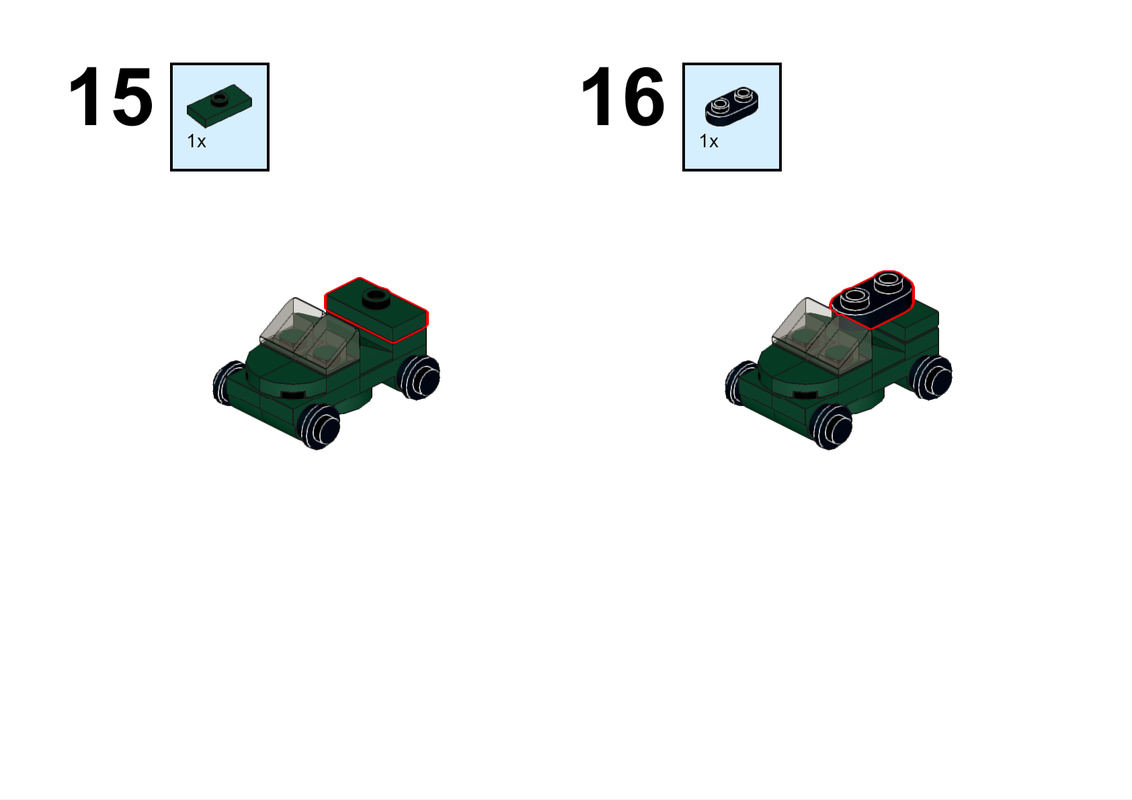 15

1x

16

1x