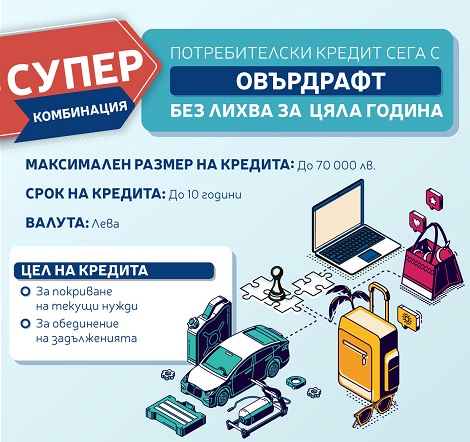 СУПЕР
КОМБИНАЦИЯ

ПОТРЕБИТЕЛСКИ КРЕДИТ СЕГА С
ОВЪРДРАФТ
БЕЗ ЛИХВА ЗА ЦЯЛА ГОДИНА

МАКСИМАЛЕН РАЗМЕР НА КРЕДИТА: До 70 000 лв.

СРОК НА КРЕДИТА: До 10 години

ВАЛУТА: Лева

ЦЕЛ НА КРЕДИТА
За покриване на текущи нужди
За обединение на задълженията