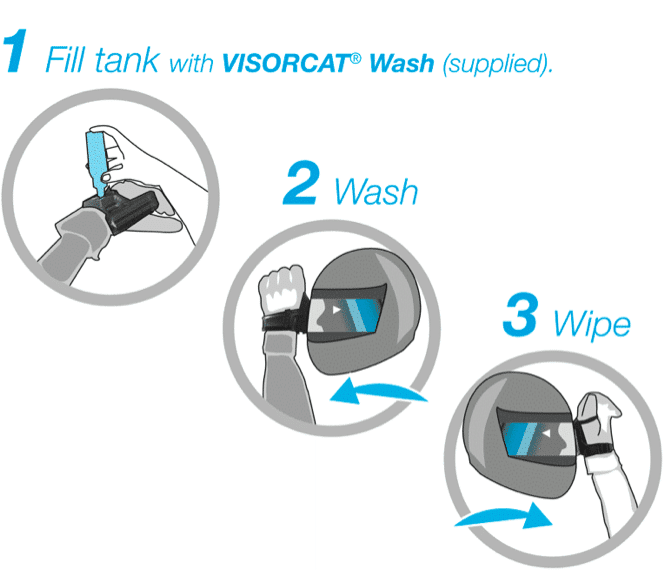 1 Fill tank with VISORCAT® Wash (supplied).

2 Wash

3 Wipe