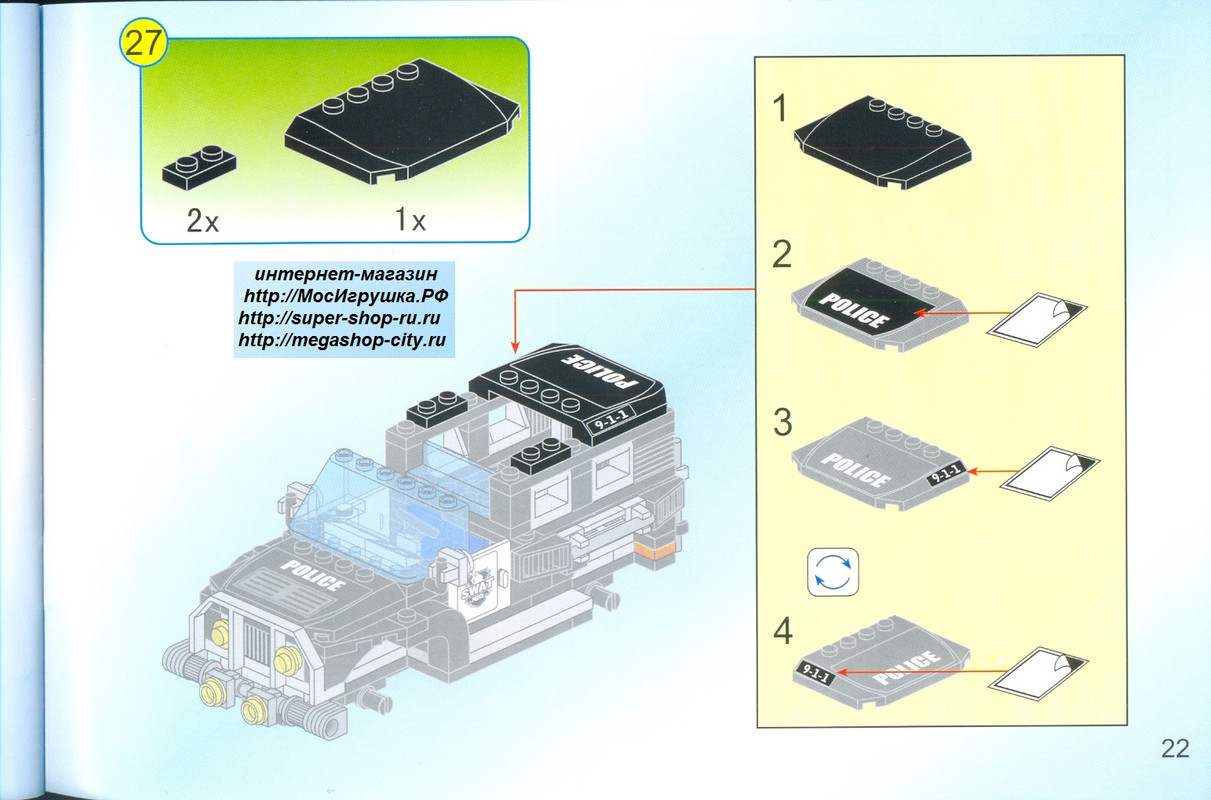 27

2x

1x

интернет-магазин
http://МосИгрушка.РФ
http://super-shop-ru.ru
http://megashop-city.ru

POLICE

9-1-1

POLICE

SWAT

1

2

POLICE

3

POLICE

9-1-1

4

9-1-1

POLICE

22