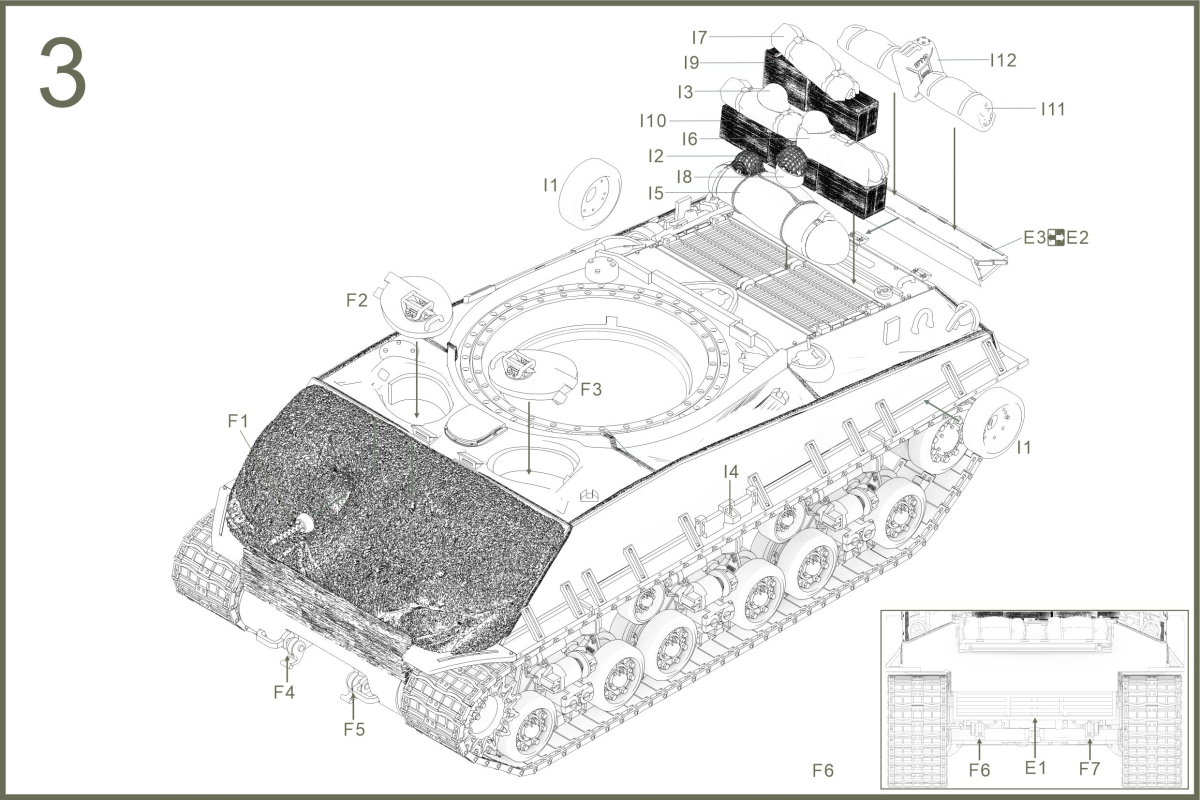 3

I7
I9
I3
I10
I6
I2
I8
I5
I1
I12
I11
E3
E2
F2
F3
F1
I4
I1
F4
F5
F6
F6
E1
F7