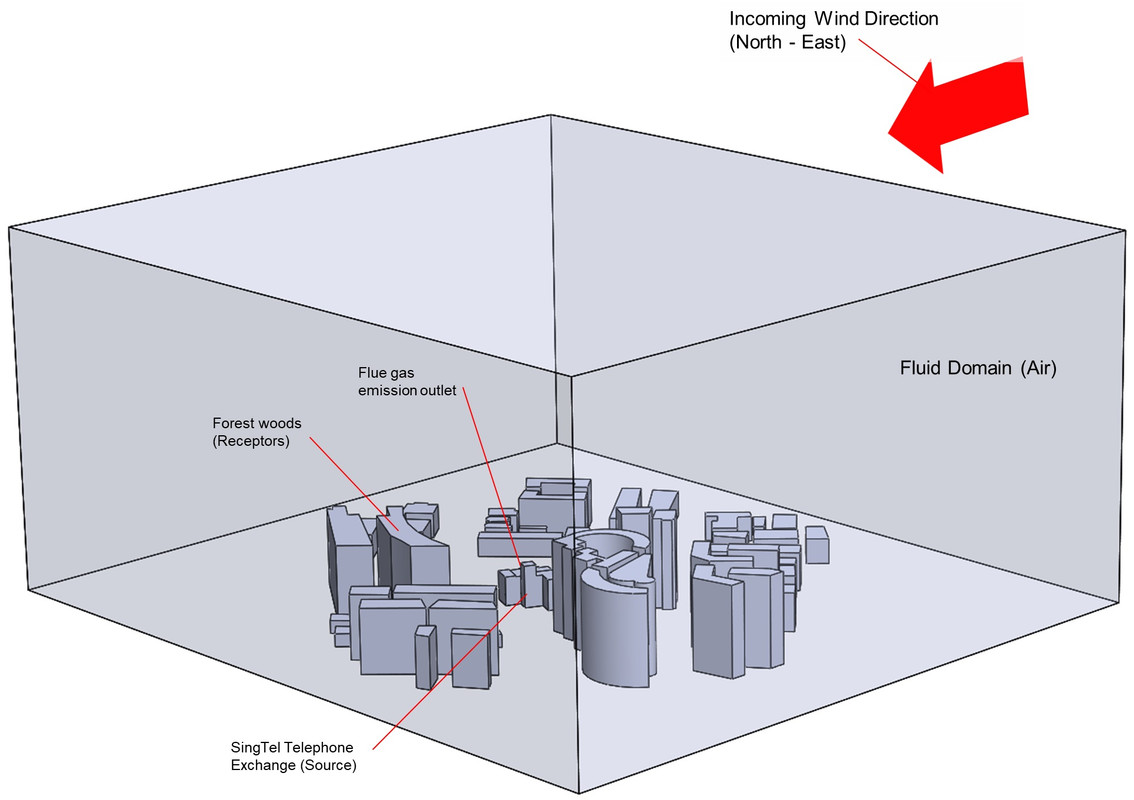 Incoming Wind Direction
(North - East)

Fluid Domain (Air)

Flue gas
emission outlet

Forest woods
(Receptors)

SingTel Telephone
Exchange (Source)