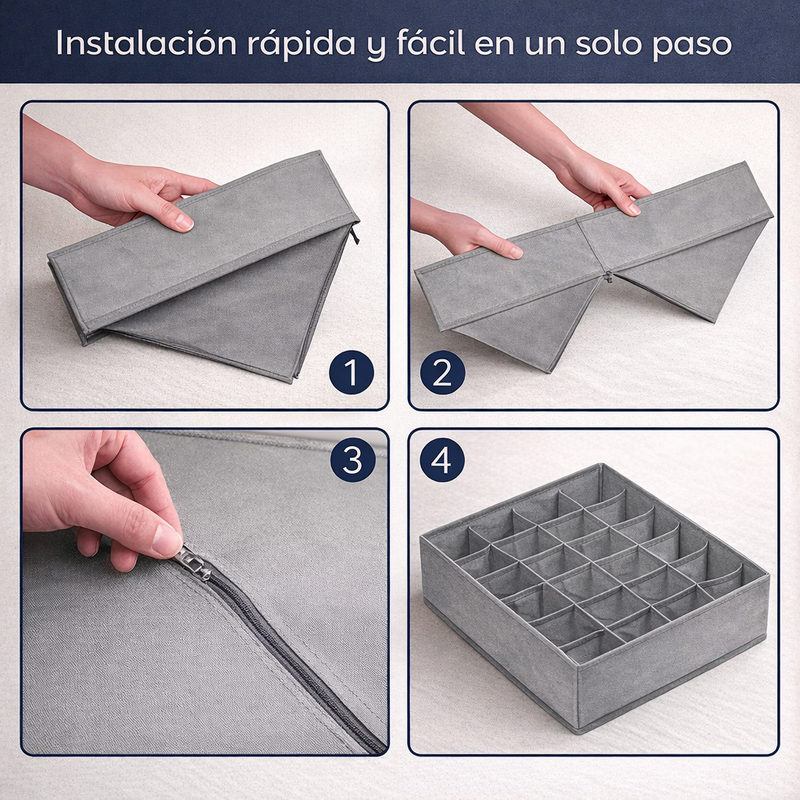 Instalación rápida y fácil en un solo paso

1

2

3

4