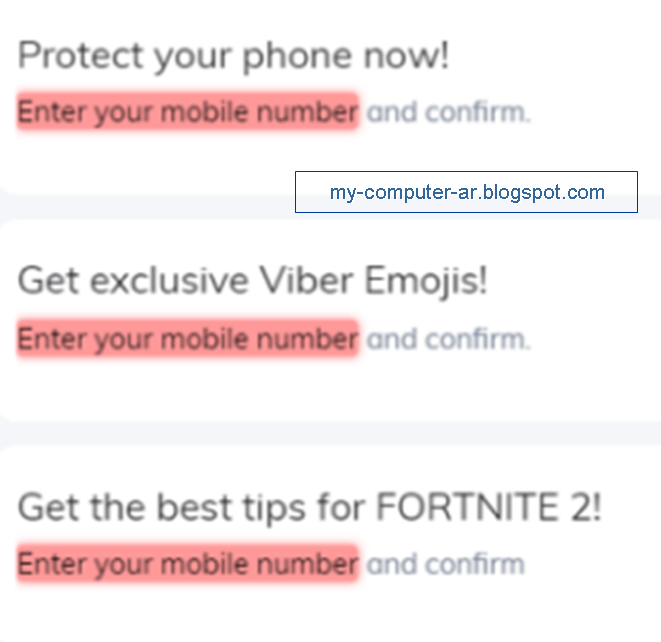 Protect your phone now!

Enter your mobile number and confirm.

my-computer-ar.blogspot.com

Get exclusive Viber Emojis!

Enter your mobile number and confirm.

Get the best tips for FORTNITE 2!

Enter your mobile number and confirm