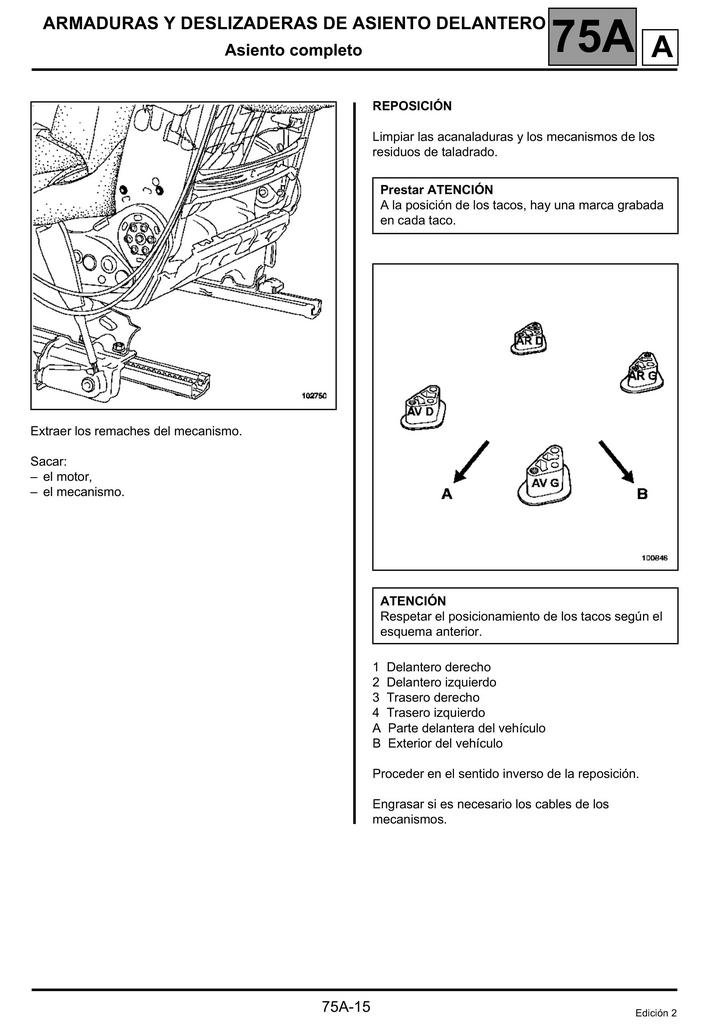 ARMADURAS Y DESLIZADERAS DE ASIENTO DELANTERO
Asiento completo
75A
A

102750

Extraer los remaches del mecanismo.

Sacar:
– el motor,
– el mecanismo.

REPOSICIÓN

Limpiar las acanaladuras y los mecanismos de los residuos de taladrado.

Prestar ATENCIÓN
A la posición de los tacos, hay una marca grabada en cada taco.

AR D
AR G
AV D
AV G
A
B
100846

ATENCIÓN
Respetar el posicionamiento de los tacos según el esquema anterior.

1 Delantero derecho
2 Delantero izquierdo
3 Trasero derecho
4 Trasero izquierdo
A Parte delantera del vehículo
B Exterior del vehículo

Proceder en el sentido inverso de la reposición.

Engrasar si es necesario los cables de los mecanismos.

75A-15
Edición 2