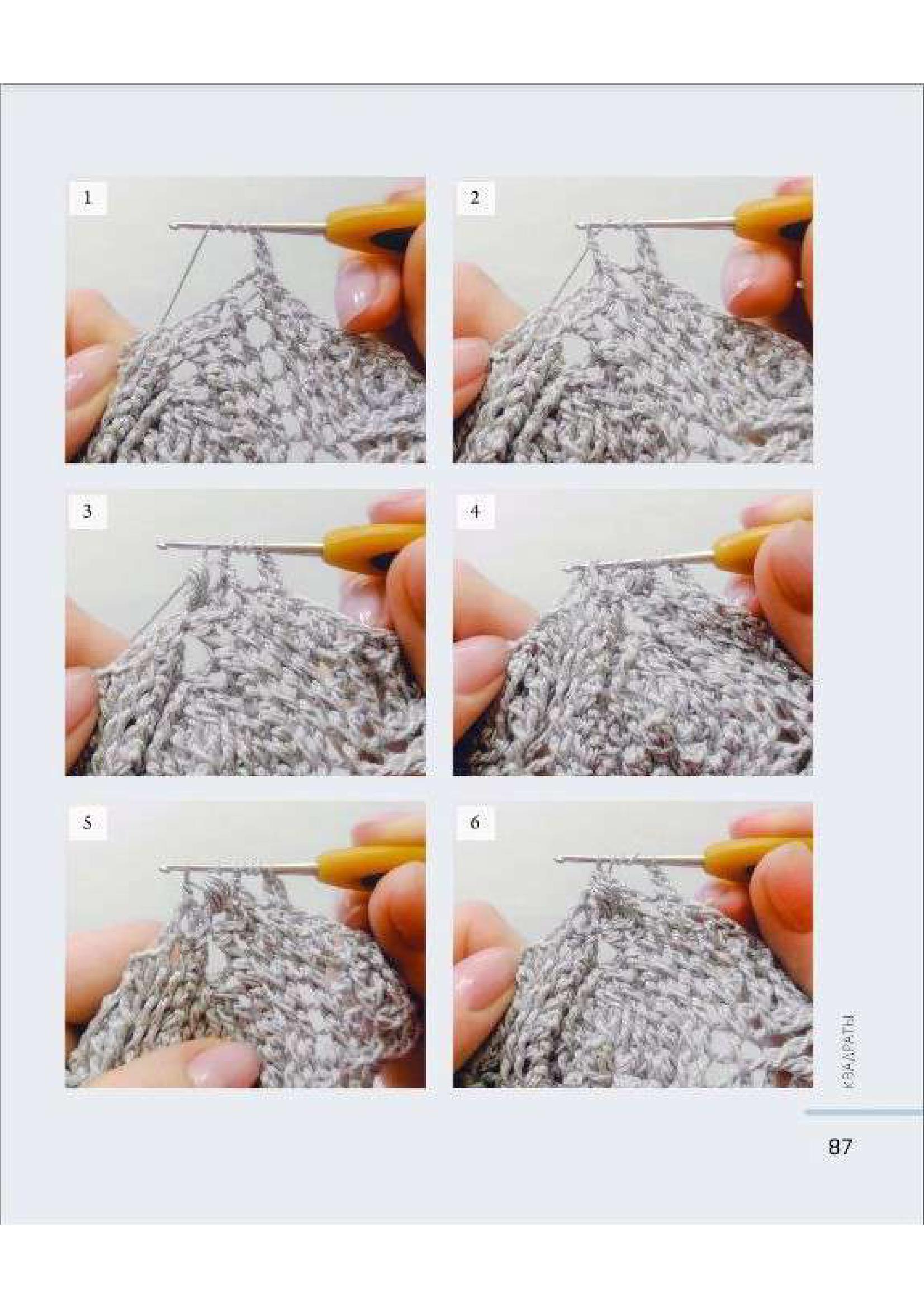 1

2

3

4

5

6

КВАДРАТЫ

87