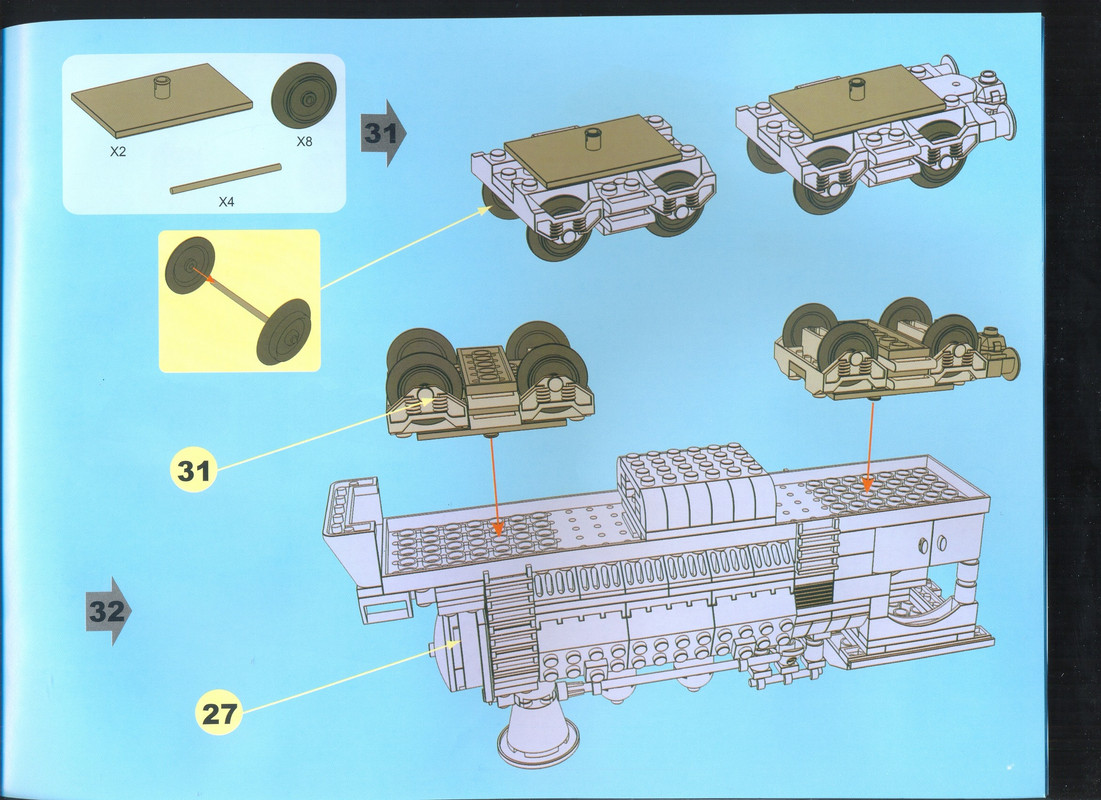 X2
X8
X4
31
31
32
27