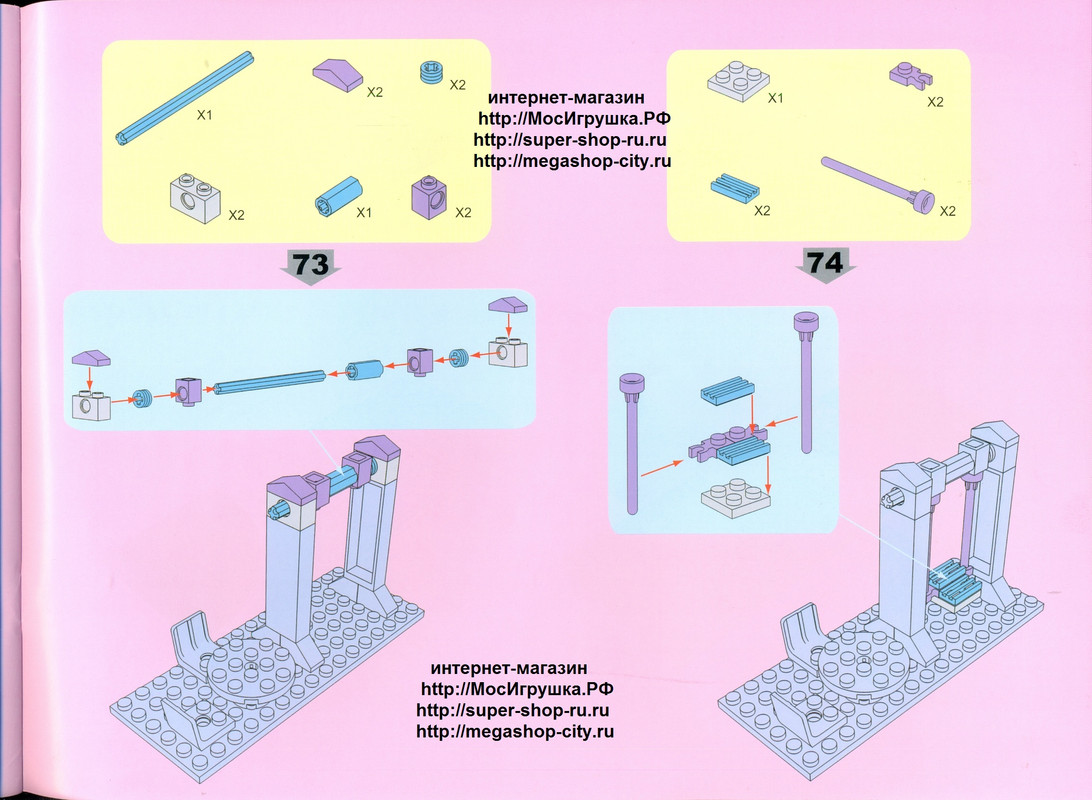 X1
X2
X2
X2
X1
X2

интернет-магазин
http://МосИгрушка.РФ
http://super-shop-ru.ru
http://megashop-city.ru

X1
X2
X2
X2

73

74

интернет-магазин
http://МосИгрушка.РФ
http://super-shop-ru.ru
http://megashop-city.ru