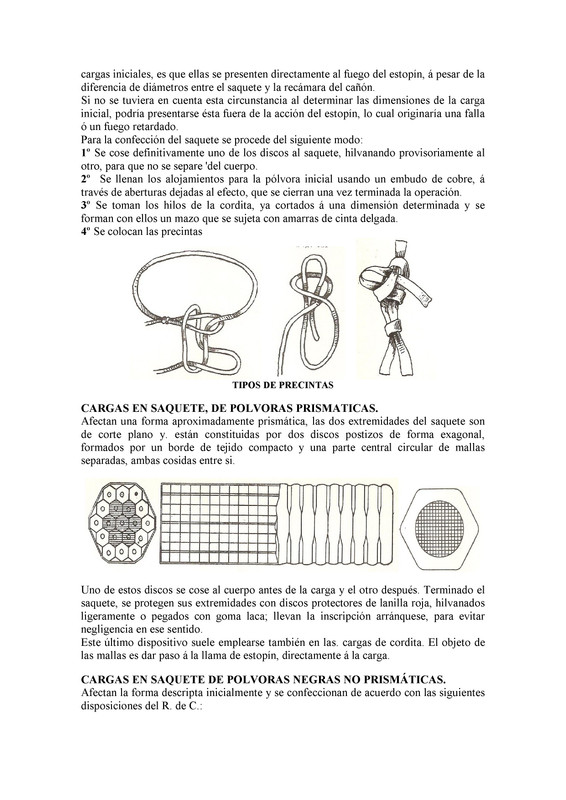 cargas iniciales, es que ellas se presenten directamente al fuego del estopin, á pesar de la diferencia de diámetros entre el saquete y la recámara del cañón.
Si no se tuviera en cuenta esta circunstancia al determinar las dimensiones de la carga inicial, podría presentarse ésta fuera de la acción del estopin, lo cual originaría una falla ó un fuego retardado.
Para la confección del saquete se procede del siguiente modo:
1º Se cose definitivamente uno de los discos al saquete, hilvanando provisoriamente al otro, para que no se separe 'del cuerpo.
2º Se llenan los alojamientos para la pólvora inicial usando un embudo de cobre, á través de aberturas dejadas al efecto, que se cierran una vez terminada la operación.
3º Se toman los hilos de la cordita, ya cortados á una dimensión determinada y se forman con ellos un mazo que se sujeta con amarras de cinta delgada.
4º Se colocan las precintas

TIPOS DE PRECINTAS

CARGAS EN SAQUETE, DE POLVORAS PRISMATICAS.
Afectan una forma aproximadamente prismática, las dos extremidades del saquete son de corte plano y. están constituidas por dos discos postizos de forma exagonal, formados por un borde de tejido compacto y una parte central circular de mallas separadas, ambas cosidas entre si.

Uno de estos discos se cose al cuerpo antes de la carga y el otro después. Terminado el saquete, se protegen sus extremidades con discos protectores de lanilla roja, hilvanados ligeramente o pegados con goma laca; llevan la inscripción arránquese, para evitar negligencia en ese sentido.
Este último dispositivo suele emplearse también en las. cargas de cordita. El objeto de las mallas es dar paso á la llama de estopin, directamente á la carga.

CARGAS EN SAQUETE DE POLVORAS NEGRAS NO PRISMÁTICAS.
Afectan la forma descripta inicialmente y se confeccionan de acuerdo con las siguientes disposiciones del R. de C.: