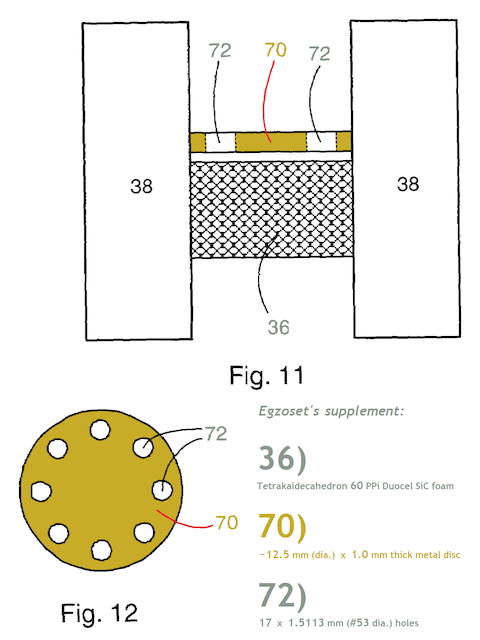 72 70 72

38

38

36

Fig. 11

72

70

Fig. 12

Egzoset's supplement:

36)

Tetrakaidecahedron 60 PPi Duocel SiC foam

70)

~12.5 mm (dia.) x 1.0 mm thick metal disc

72)

17 x 1.5113 mm (#53 dia.) holes