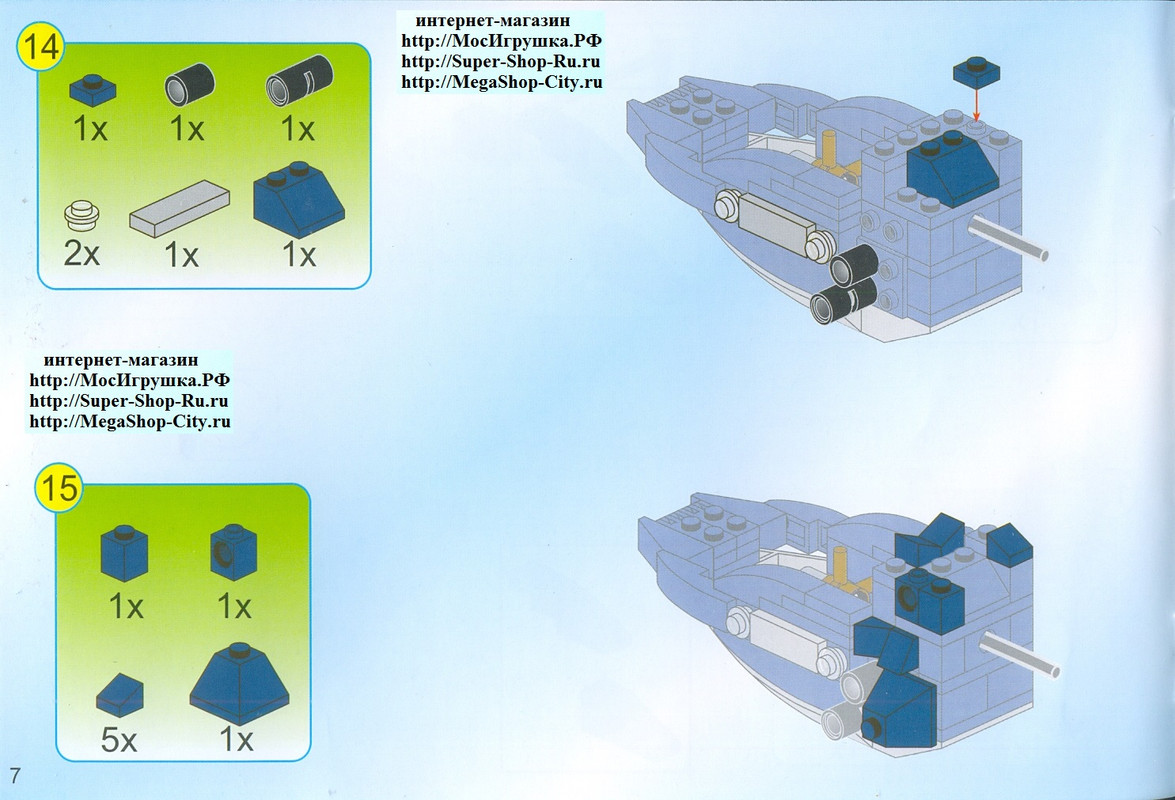 14

1x 1x 1x

2x 1x 1x

интернет-магазин
http://МосИгрушка.РФ
http://Super-Shop-Ru.ru
http://MegaShop-City.ru

интернет-магазин
http://МосИгрушка.РФ
http://Super-Shop-Ru.ru
http://MegaShop-City.ru

15

1x 1x

5x 1x

7