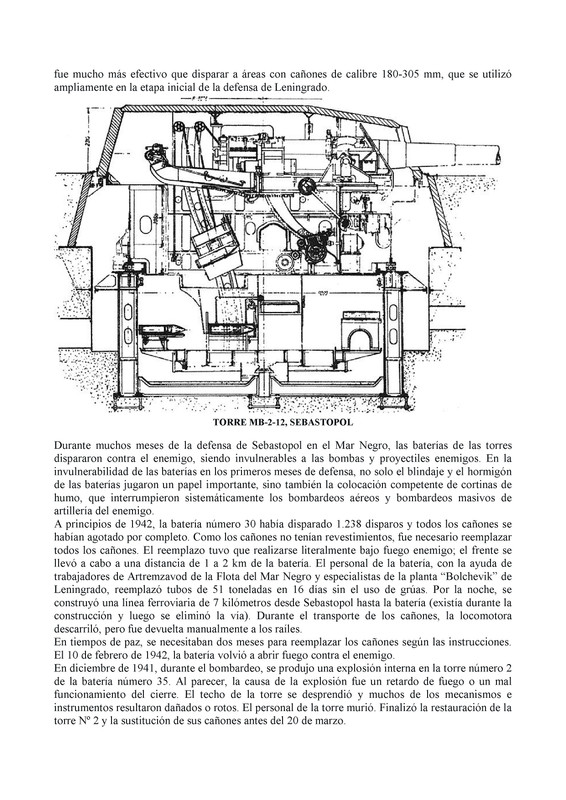 fue mucho más efectivo que disparar a áreas con cañones de calibre 180-305 mm, que se utilizó ampliamente en la etapa inicial de la defensa de Leningrado.

TORRE MB-2-12, SEBASTOPOL

Durante muchos meses de la defensa de Sebastopol en el Mar Negro, las baterías de las torres dispararon contra el enemigo, siendo invulnerables a las bombas y proyectiles enemigos. En la invulnerabilidad de las baterías en los primeros meses de defensa, no solo el blindaje y el hormigón de las baterías jugaron un papel importante, sino también la colocación competente de cortinas de humo, que interrumpieron sistemáticamente los bombardeos aéreos y bombardeos masivos de artillería del enemigo.
A principios de 1942, la batería número 30 había disparado 1.238 disparos y todos los cañones se habían agotado por completo. Como los cañones no tenían revestimientos, fue necesario reemplazar todos los cañones. El reemplazo tuvo que realizarse literalmente bajo fuego enemigo; el frente se llevó a cabo a una distancia de 1 a 2 km de la batería. El personal de la batería, con la ayuda de trabajadores de Artremzavod de la Flota del Mar Negro y especialistas de la planta "Bolchevik" de Leningrado, reemplazó tubos de 51 toneladas en 16 días sin el uso de grúas. Por la noche, se construyó una línea ferroviaria de 7 kilómetros desde Sebastopol hasta la batería (existía durante la construcción y luego se eliminó la vía). Durante el transporte de los cañones, la locomotora descarriló, pero fue devuelta manualmente a los raíles.
En tiempos de paz, se necesitaban dos meses para reemplazar los cañones según las instrucciones. El 10 de febrero de 1942, la batería volvió a abrir fuego contra el enemigo.
En diciembre de 1941, durante el bombardeo, se produjo una explosión interna en la torre número 2 de la batería número 35. Al parecer, la causa de la explosión fue un retardo de fuego o un mal funcionamiento del cierre. El techo de la torre se desprendió y muchos de los mecanismos e instrumentos resultaron dañados o rotos. El personal de la torre murió. Finalizó la restauración de la torre Nº 2 y la sustitución de sus cañones antes del 20 de marzo.