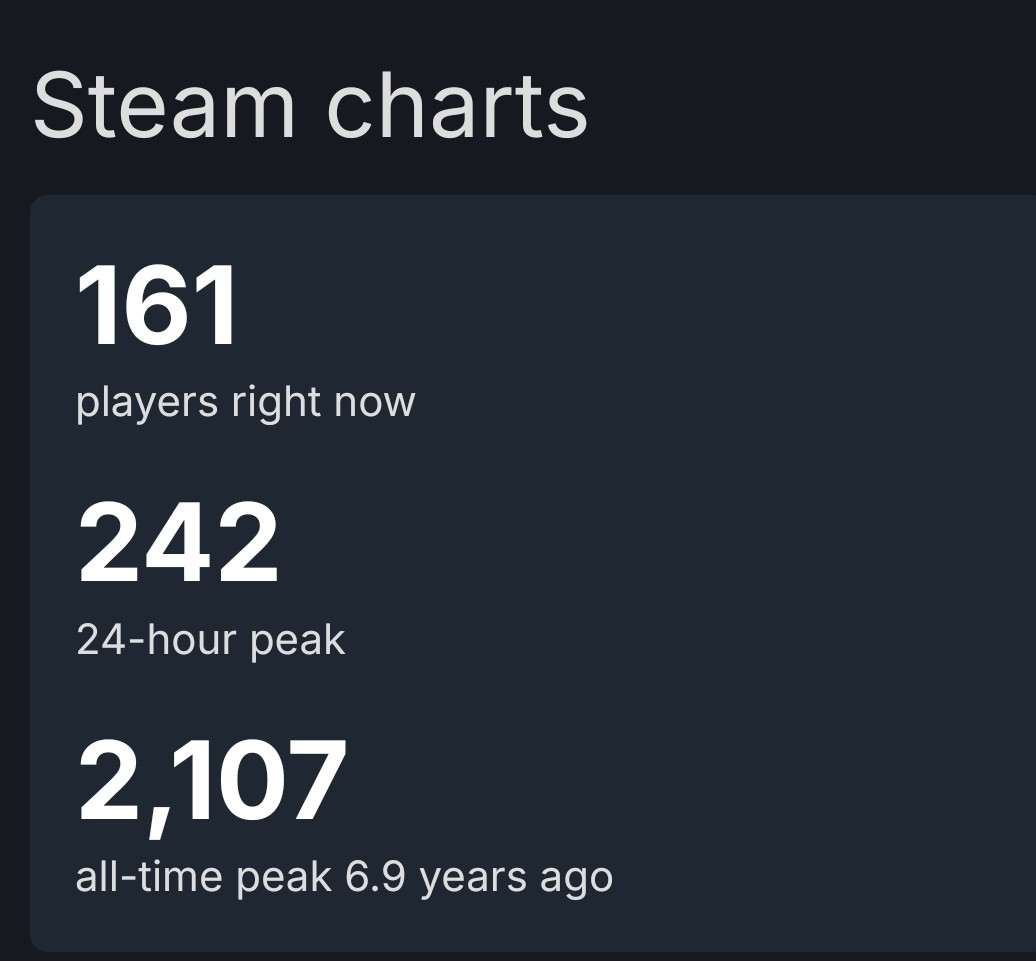 Steam charts

161
players right now

242
24-hour peak

2,107
all-time peak 6.9 years ago