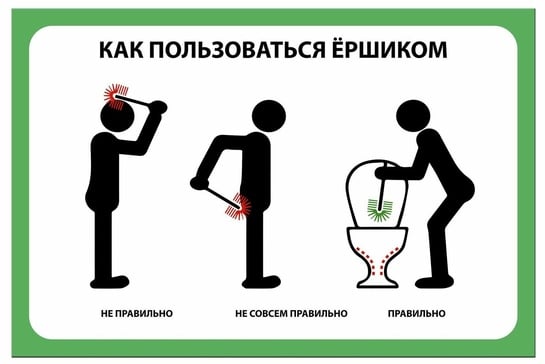 КАК ПОЛЬЗОВАТЬСЯ ЁРШИКОМ

НЕ ПРАВИЛЬНО

НЕ СОВСЕМ ПРАВИЛЬНО

ПРАВИЛЬНО