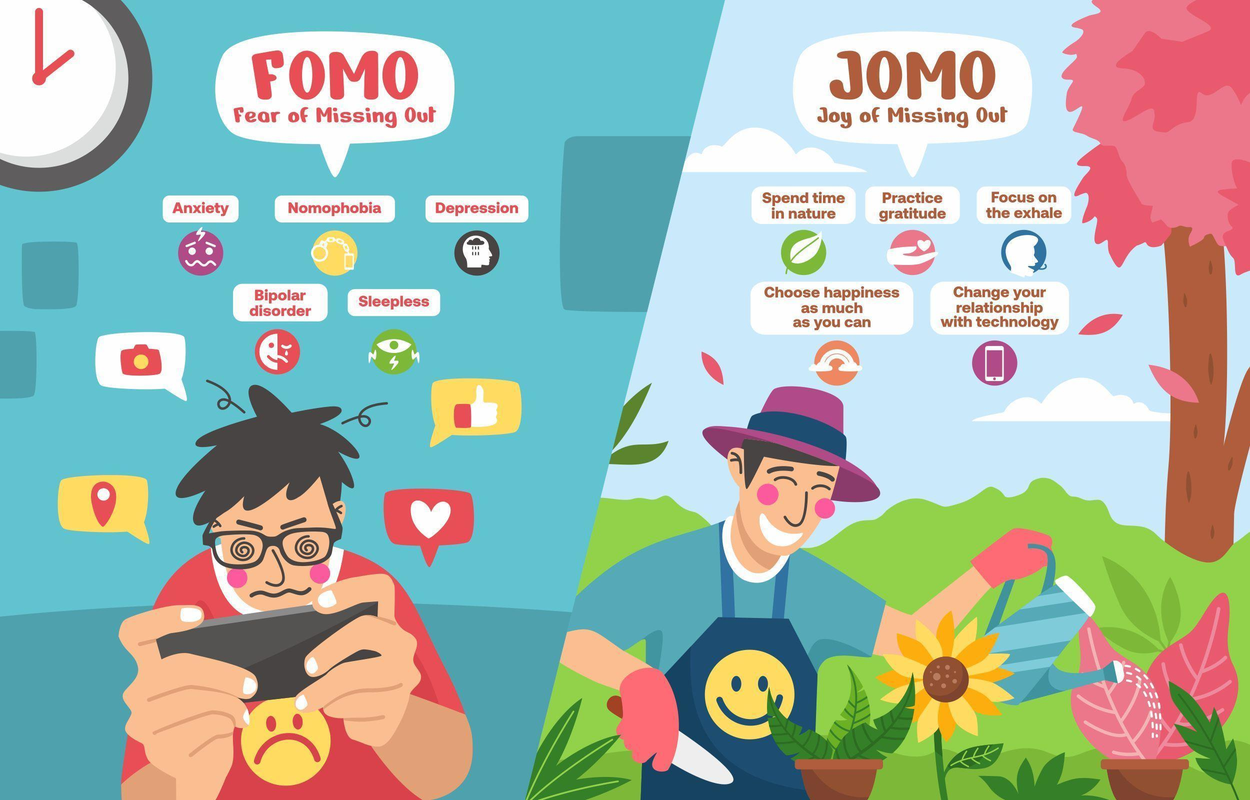 FOMO
Fear of Missing Out

Anxiety

Nomophobia

Depression

Bipolar disorder

Sleepless

JOMO
Joy of Missing Out

Spend time in nature

Practice gratitude

Focus on the exhale

Choose happiness as much as you can

Change your relationship with technology