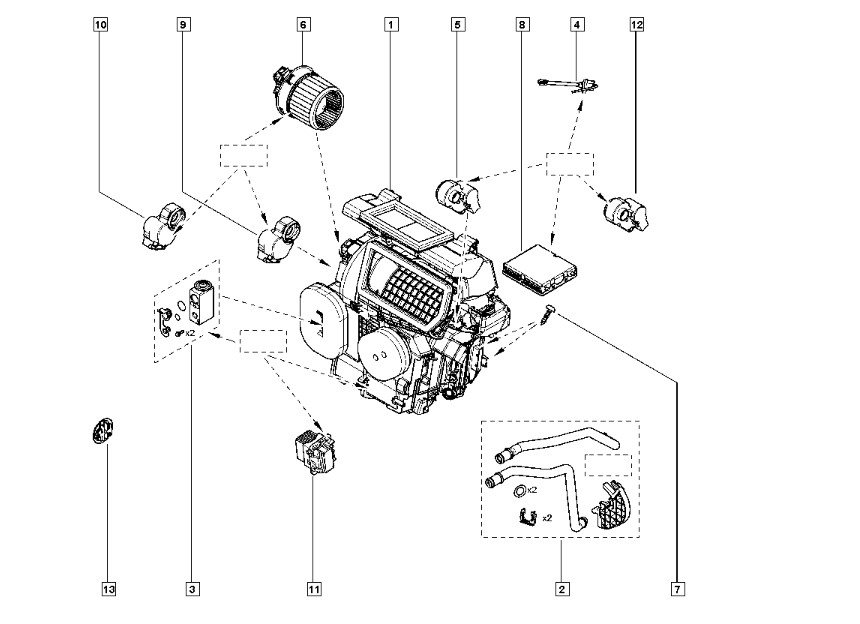 10
9
6
1
5
8
4
12
x2
x2
x2
13
3
11
2
7