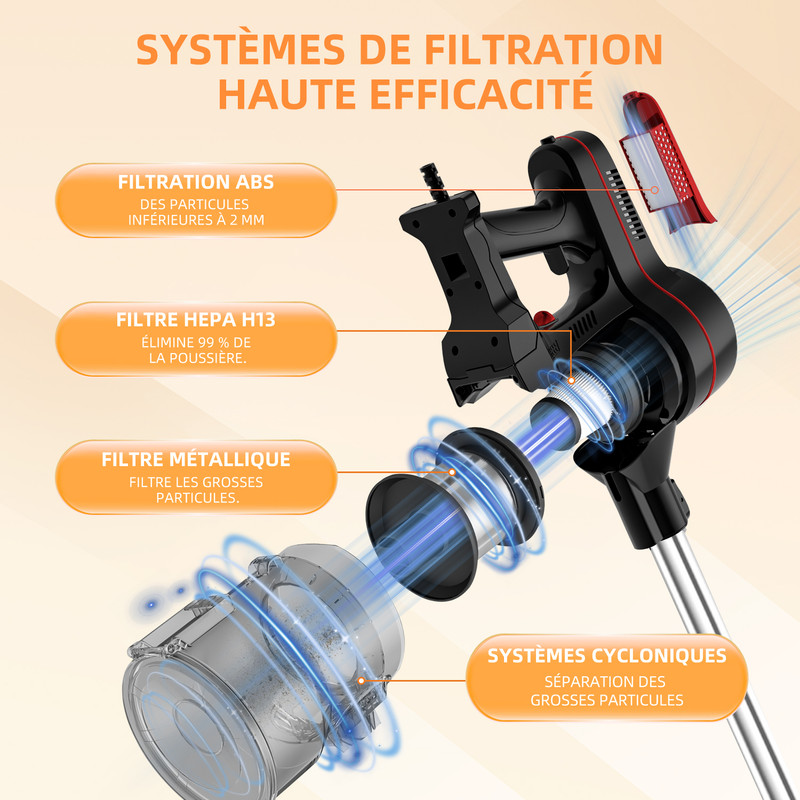 SYSTÈMES DE FILTRATION HAUTE EFFICACITÉ

FILTRATION ABS
DES PARTICULES INFÉRIEURES À 2 MM

FILTRE HEPA H13
ÉLIMINE 99 % DE LA POUSSIÈRE.

FILTRE MÉTALLIQUE
FILTRE LES GROSSES PARTICULES.

SYSTÈMES CYCLONIQUES
SÉPARATION DES GROSSES PARTICULES