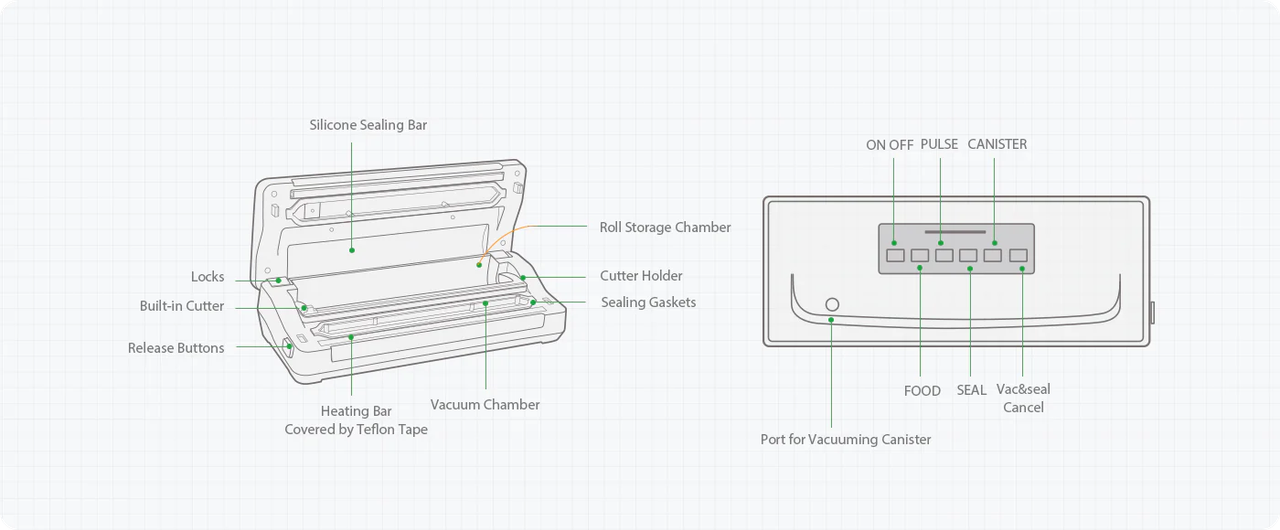 Silicone Sealing Bar

Roll Storage Chamber

Locks

Cutter Holder

Built-in Cutter

Sealing Gaskets

Release Buttons

Heating Bar
Covered by Teflon Tape

Vacuum Chamber

ON OFF PULSE CANISTER

FOOD SEAL Vac&seal
Cancel

Port for Vacuuming Canister