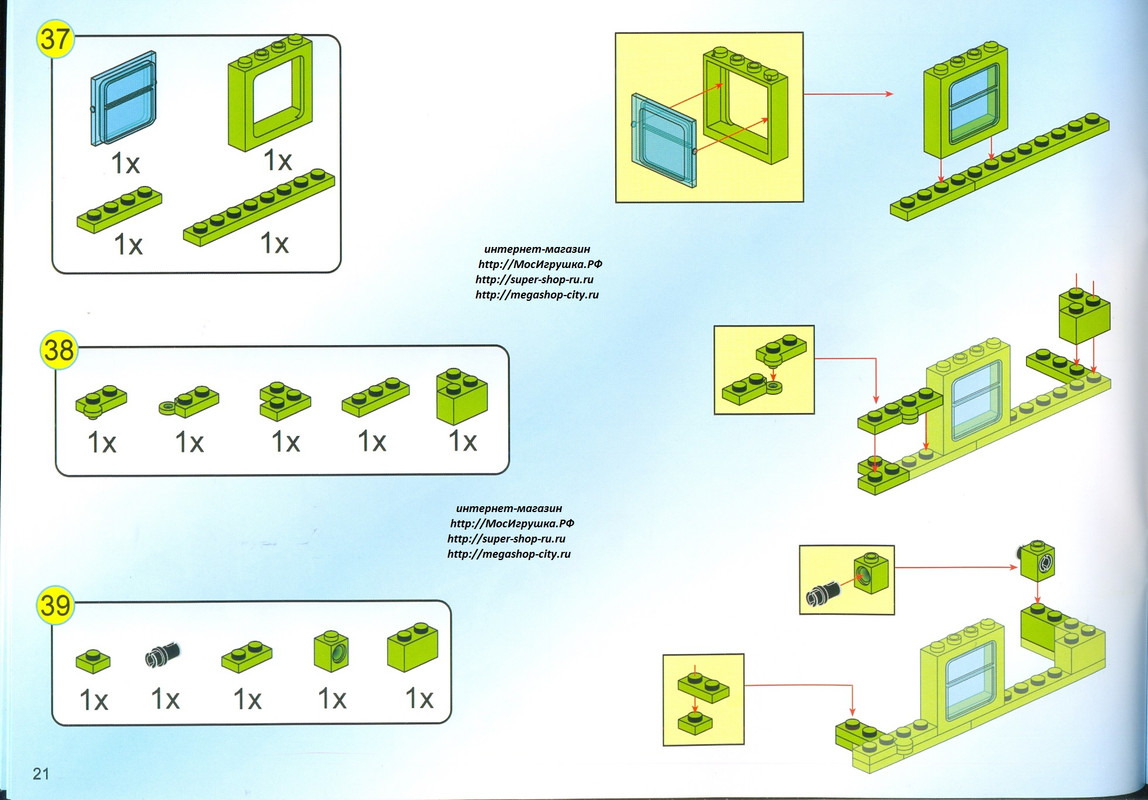 37

1x
1x
1x
1x

интернет-магазин
http://МосИгрушка.РФ
http://super-shop-ru.ru
http://megashop-city.ru

38

1x
1x
1x
1x
1x

интернет-магазин
http://МосИгрушка.РФ
http://super-shop-ru.ru
http://megashop-city.ru

39

1x
1x
1x
1x
1x

21