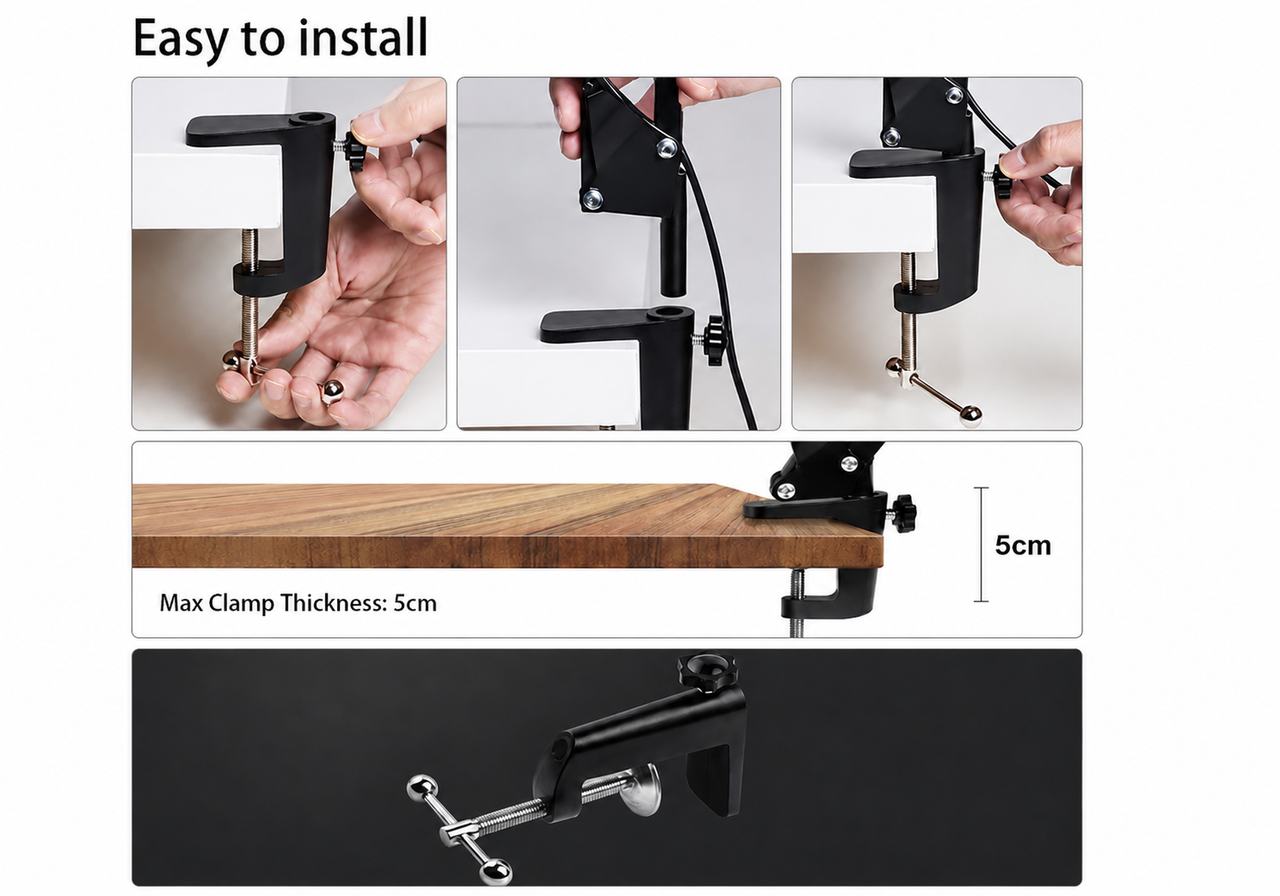 Easy to install

5cm

Max Clamp Thickness: 5cm