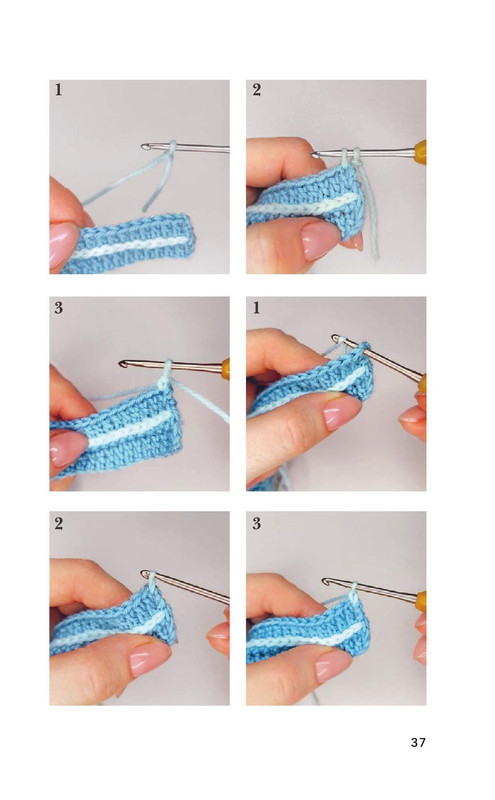 1

2

3

1

2

3

37