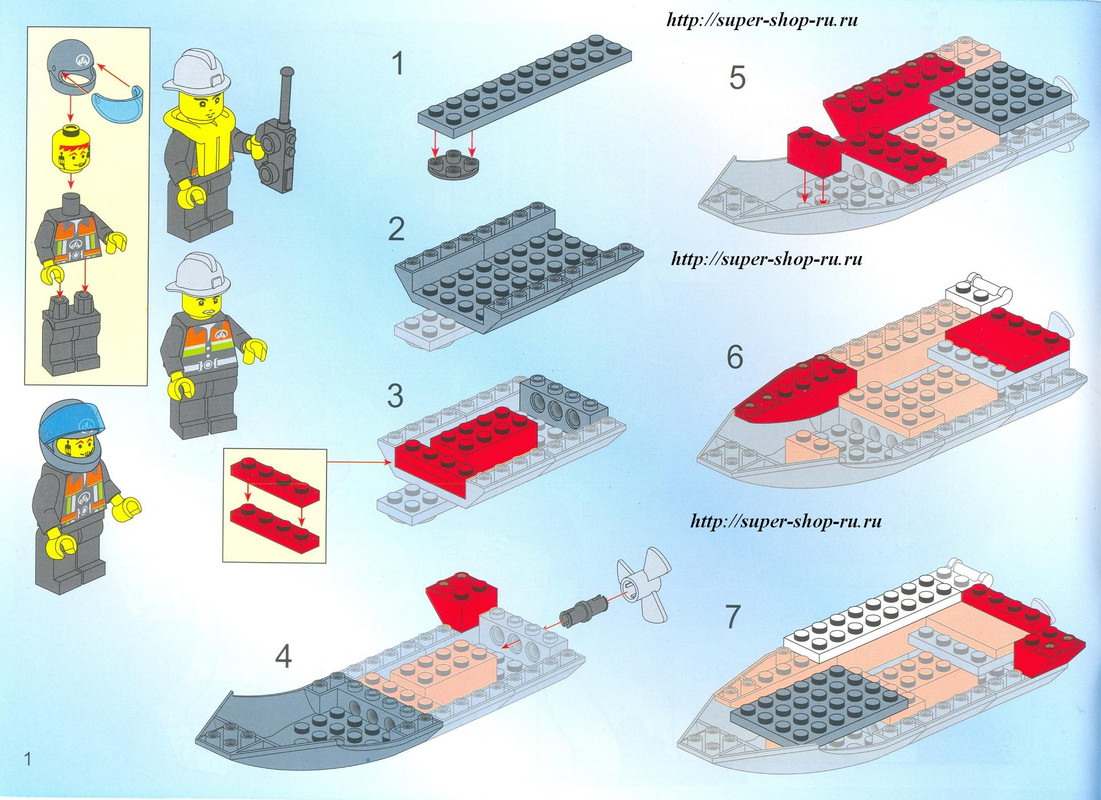 http://super-shop-ru.ru

1

2

3

4

5

http://super-shop-ru.ru

6

http://super-shop-ru.ru

7

1