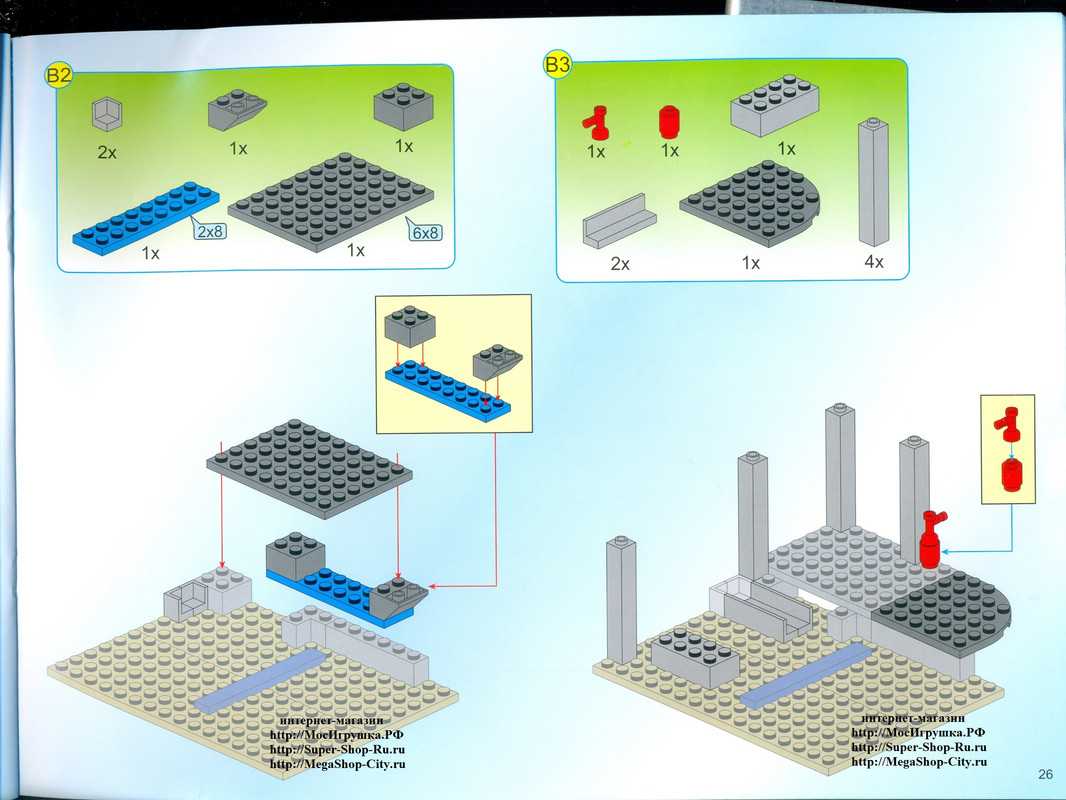 B2

2x

1x

1x

2x8

1x

6x8

1x

B3

1x

1x

1x

2x

1x

4x

интернет-магазин
http://МосИгрушка.РФ
http://Super-Shop-Ru.ru
http://MegaShop-City.ru

интернет-магазин
http://МосИгрушка.РФ
http://Super-Shop-Ru.ru
http://MegaShop-City.ru

26