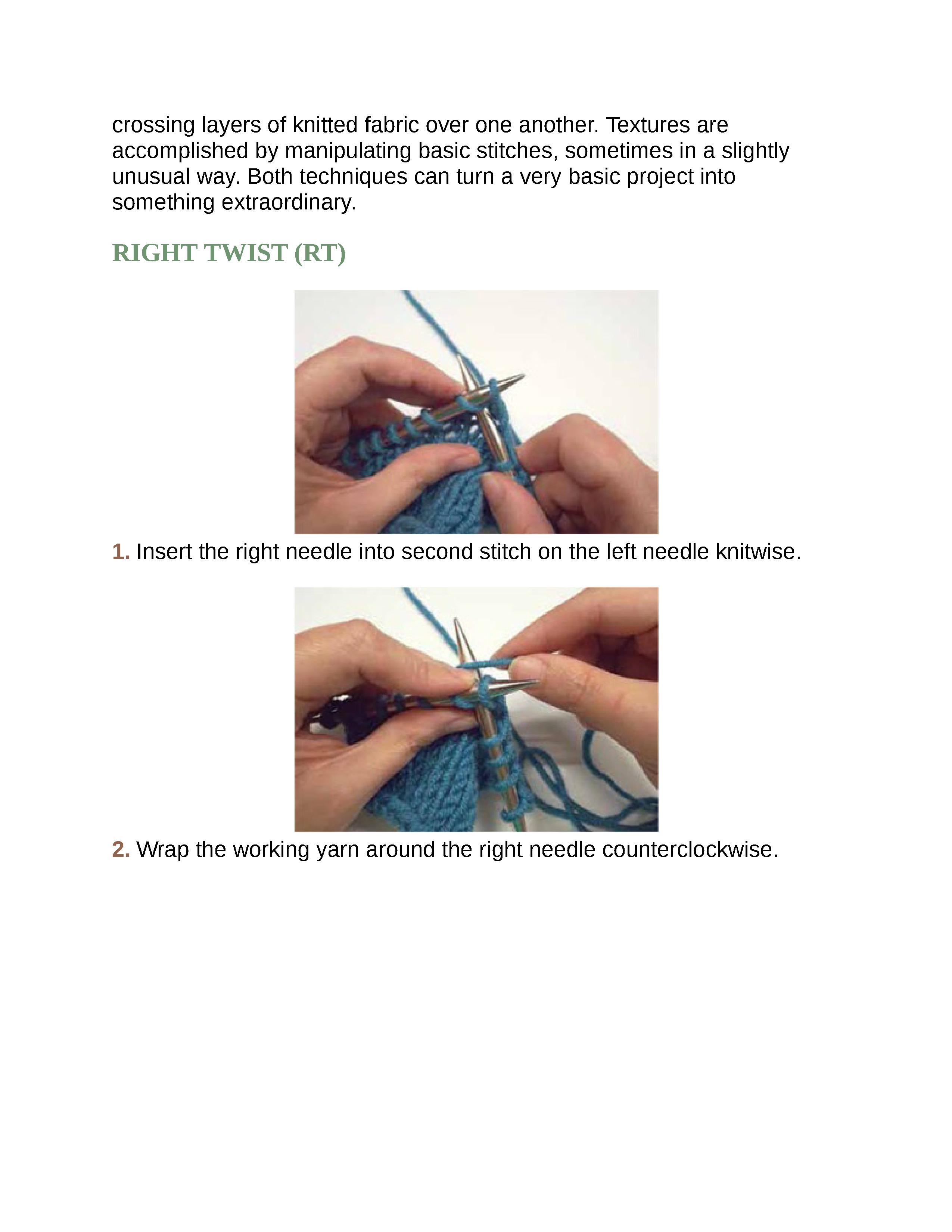 crossing layers of knitted fabric over one another. Textures are accomplished by manipulating basic stitches, sometimes in a slightly unusual way. Both techniques can turn a very basic project into something extraordinary.

RIGHT TWIST (RT)

1. Insert the right needle into second stitch on the left needle knitwise.

2. Wrap the working yarn around the right needle counterclockwise.