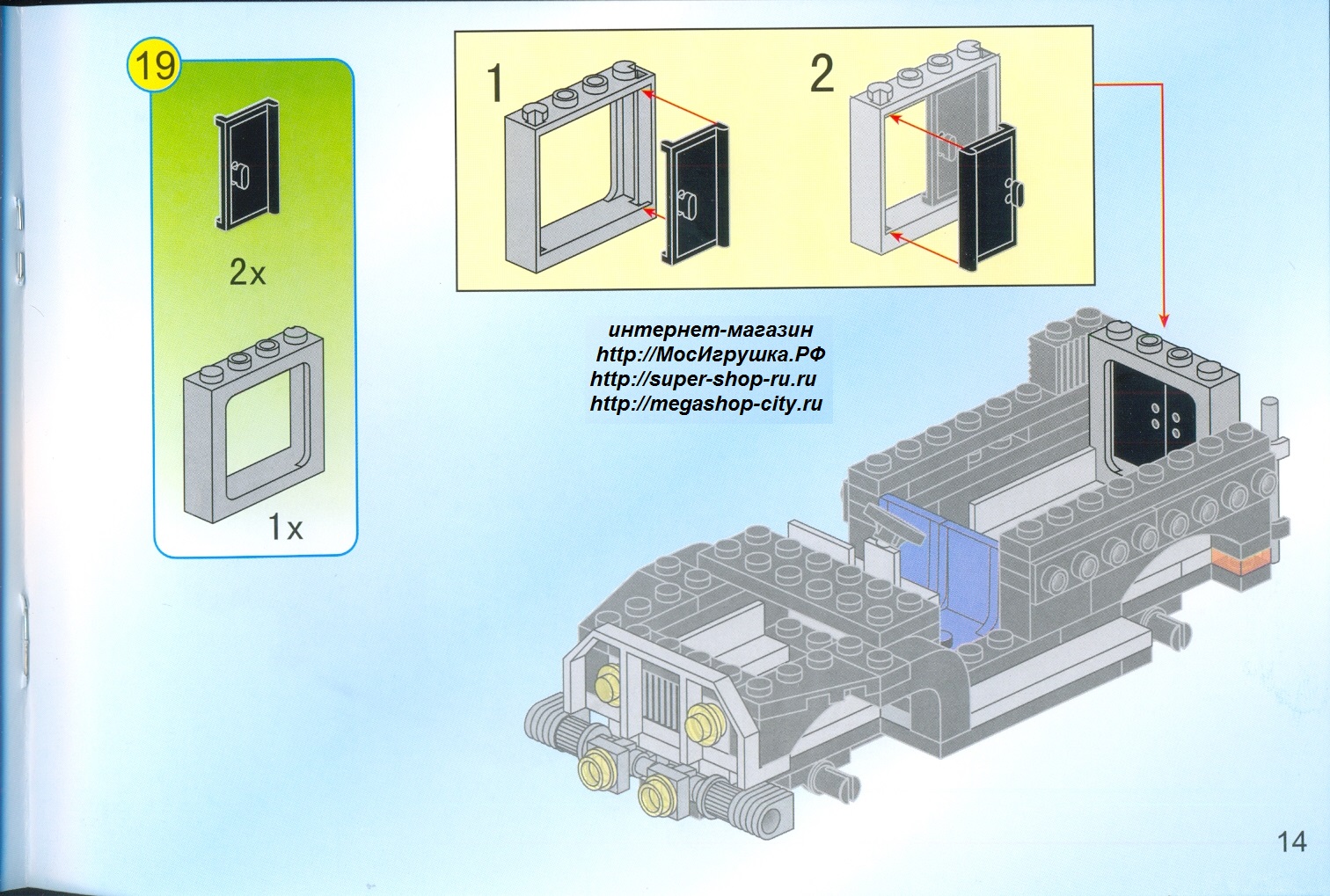 19

2x

1x

1

2

интернет-магазин
http://МосИгрушка.РФ
http://super-shop-ru.ru
http://megashop-city.ru

14