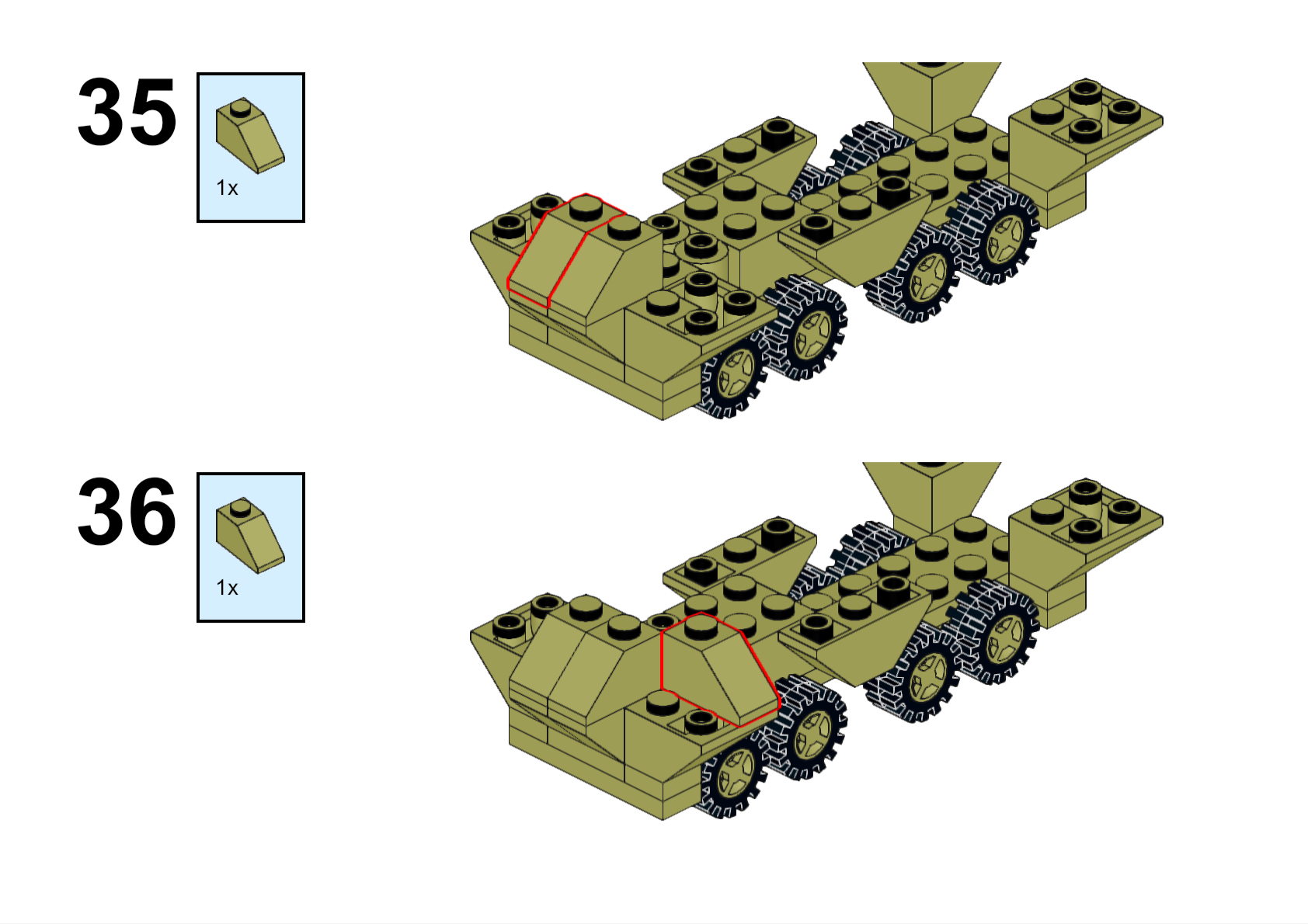 35

1x

36

1x