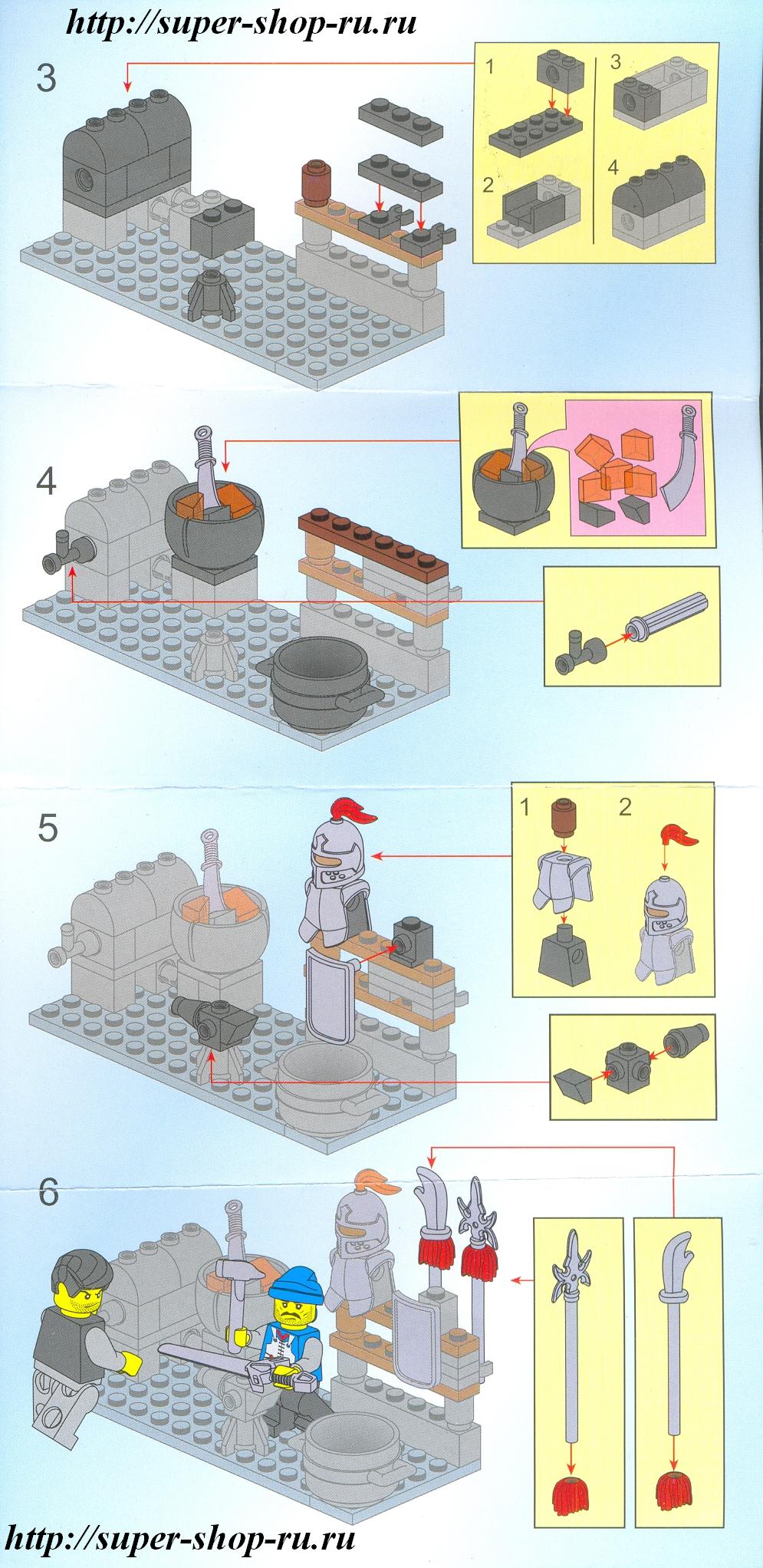 http://super-shop-ru.ru

3

1

3

2

4

4

5

1

2

6

http://super-shop-ru.ru