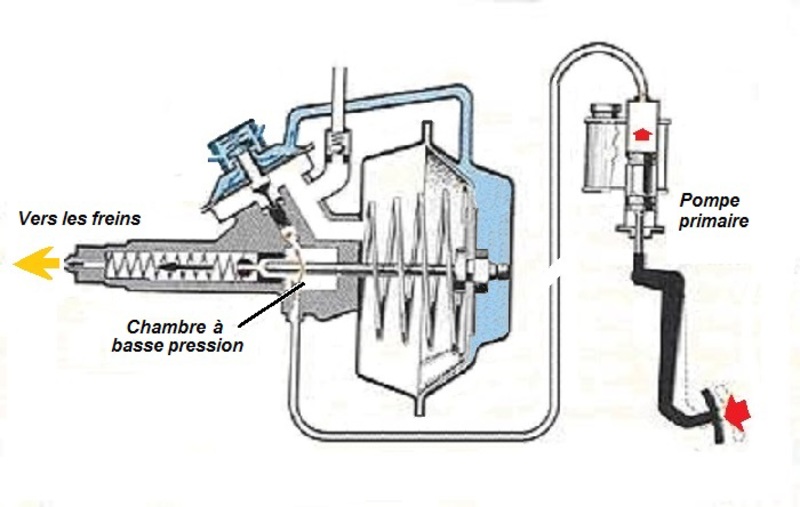 Vers les freins

Chambre à basse pression

Pompe primaire