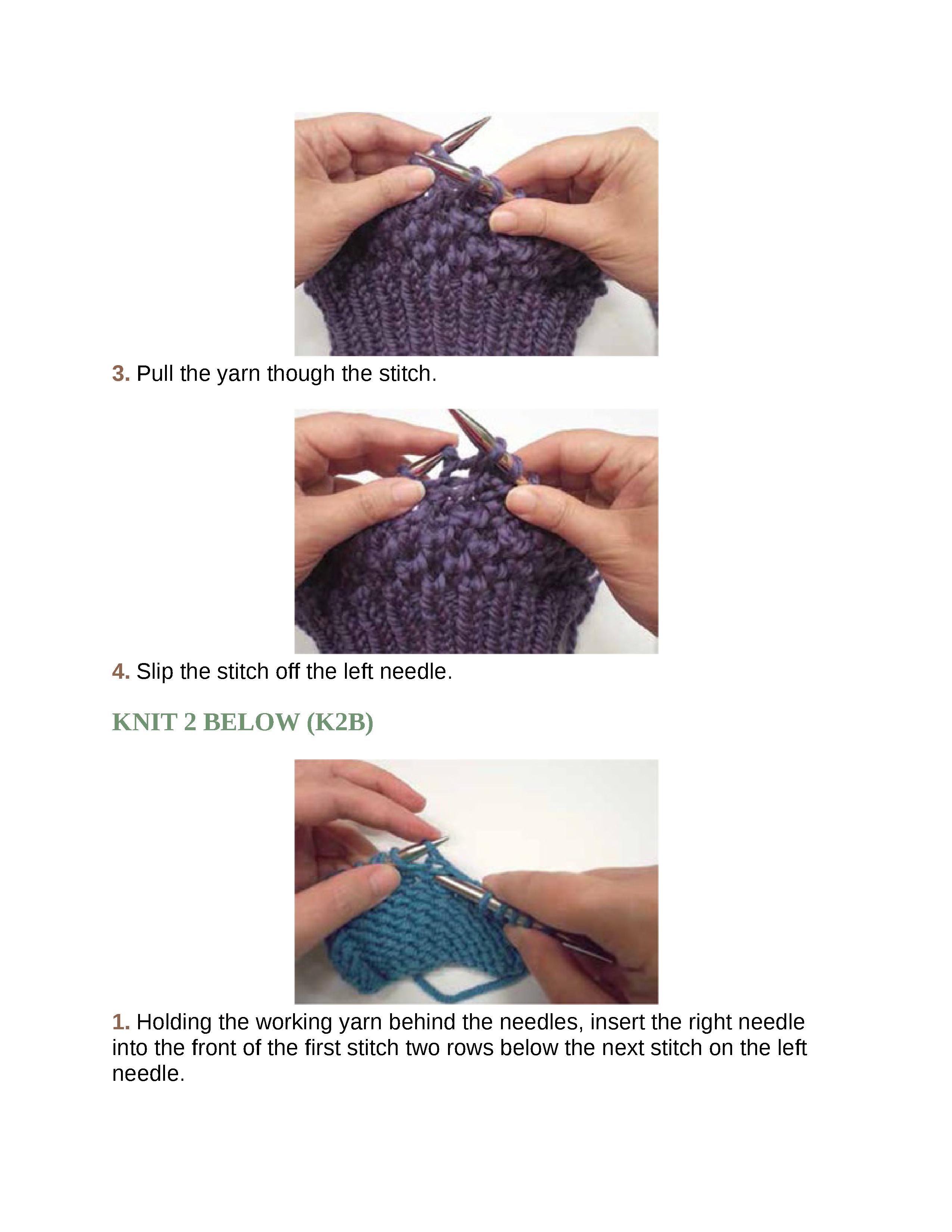 3. Pull the yarn though the stitch.

4. Slip the stitch off the left needle.

KNIT 2 BELOW (K2B)

1. Holding the working yarn behind the needles, insert the right needle into the front of the first stitch two rows below the next stitch on the left needle.