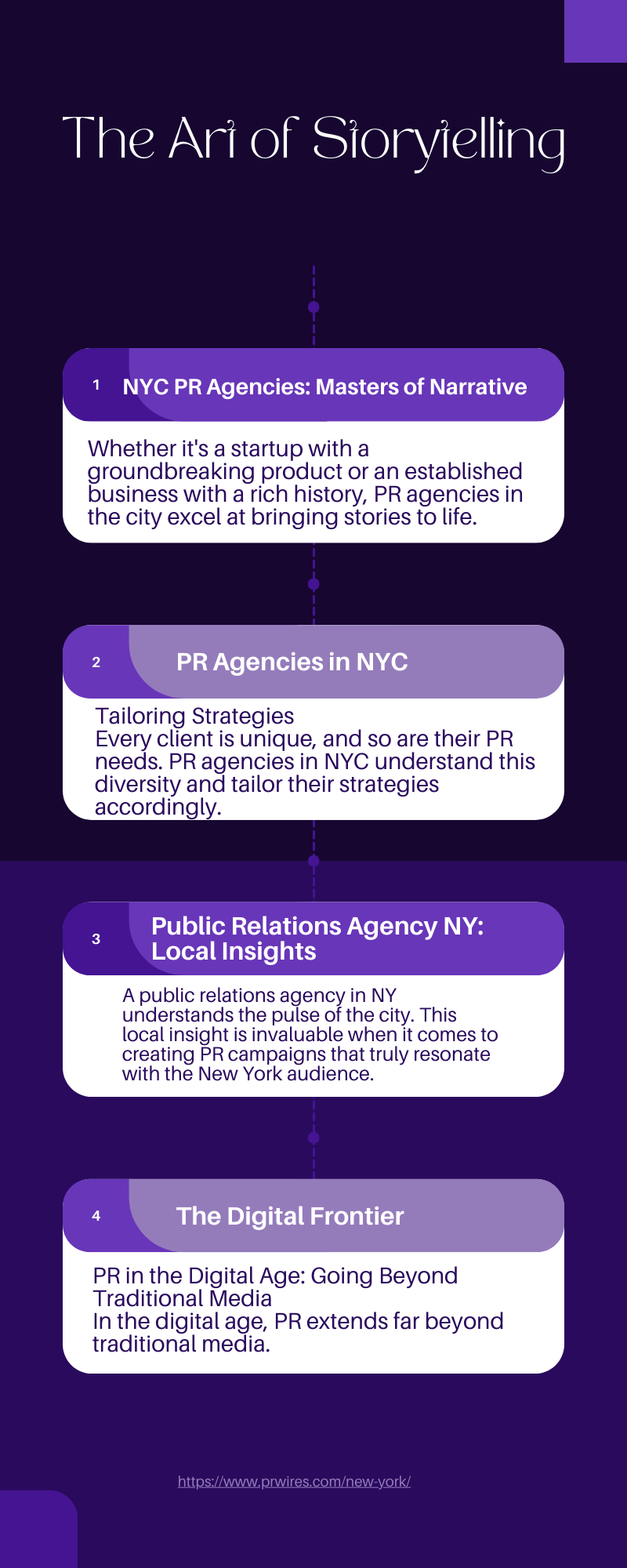 The Art of Storytelling

1 NYC PR Agencies: Masters of Narrative

Whether it's a startup with a groundbreaking product or an established business with a rich history, PR agencies in the city excel at bringing stories to life.

2 PR Agencies in NYC

Tailoring Strategies
Every client is unique, and so are their PR needs. PR agencies in NYC understand this diversity and tailor their strategies accordingly.

3 Public Relations Agency NY: Local Insights

A public relations agency in NY understands the pulse of the city. This local insight is invaluable when it comes to creating PR campaigns that truly resonate with the New York audience.

4 The Digital Frontier

PR in the Digital Age: Going Beyond Traditional Media
In the digital age, PR extends far beyond traditional media.

https://www.prwires.com/new-york/