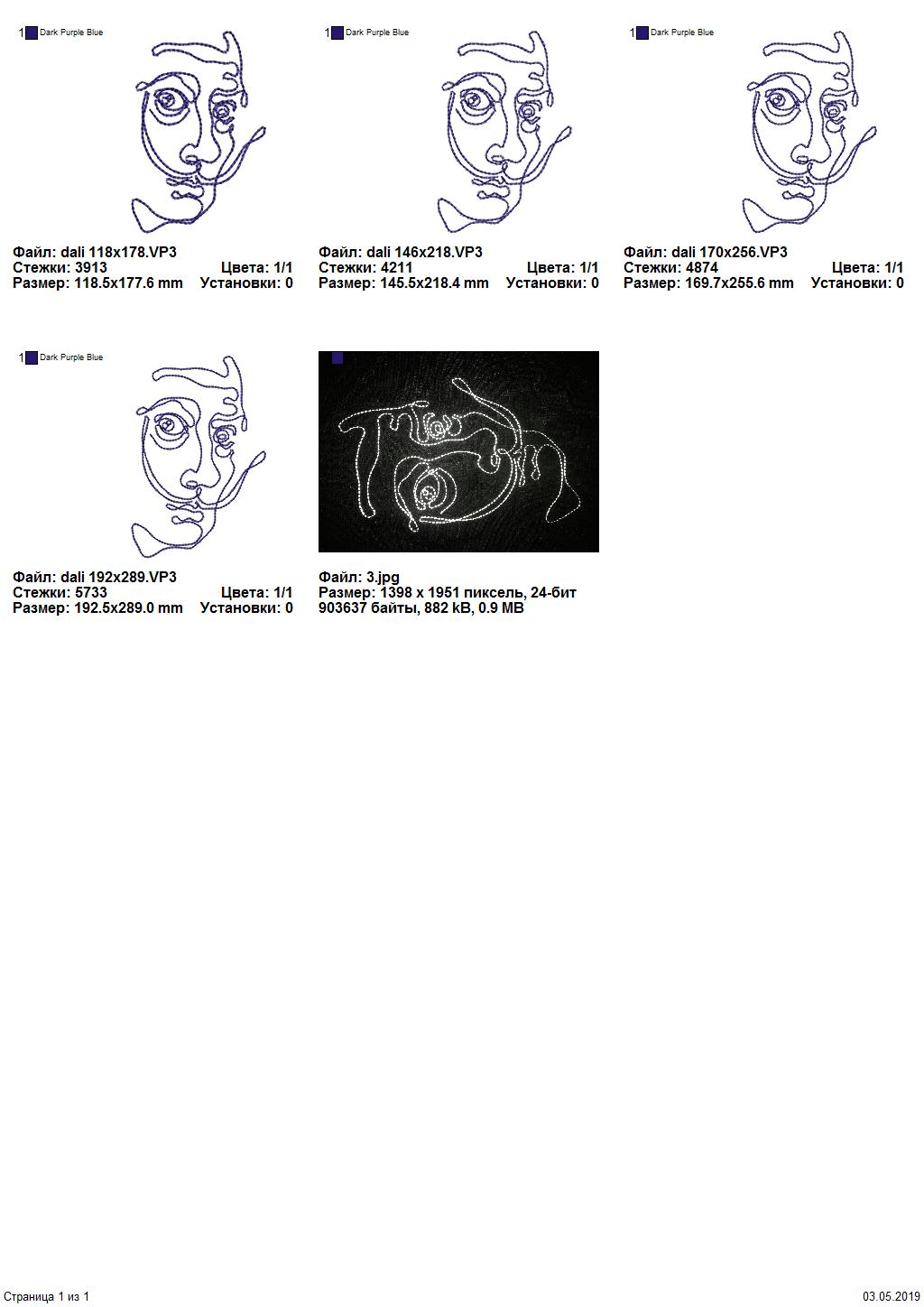 1 Dark Purple Blue

Файл: dali 118x178.VP3
Стежки: 3913 Цвета: 1/1
Размер: 118.5x177.6 mm Установки: 0

1 Dark Purple Blue

Файл: dali 146x218.VP3
Стежки: 4211 Цвета: 1/1
Размер: 145.5x218.4 mm Установки: 0

1 Dark Purple Blue

Файл: dali 170x256.VP3
Стежки: 4874 Цвета: 1/1
Размер: 169.7x255.6 mm Установки: 0

1 Dark Purple Blue

Файл: dali 192x289.VP3
Стежки: 5733 Цвета: 1/1
Размер: 192.5x289.0 mm Установки: 0

Файл: 3.jpg
Размер: 1398 x 1951 пиксель, 24-бит
903637 байты, 882 kB, 0.9 MB

Страница 1 из 1

03.05.2019