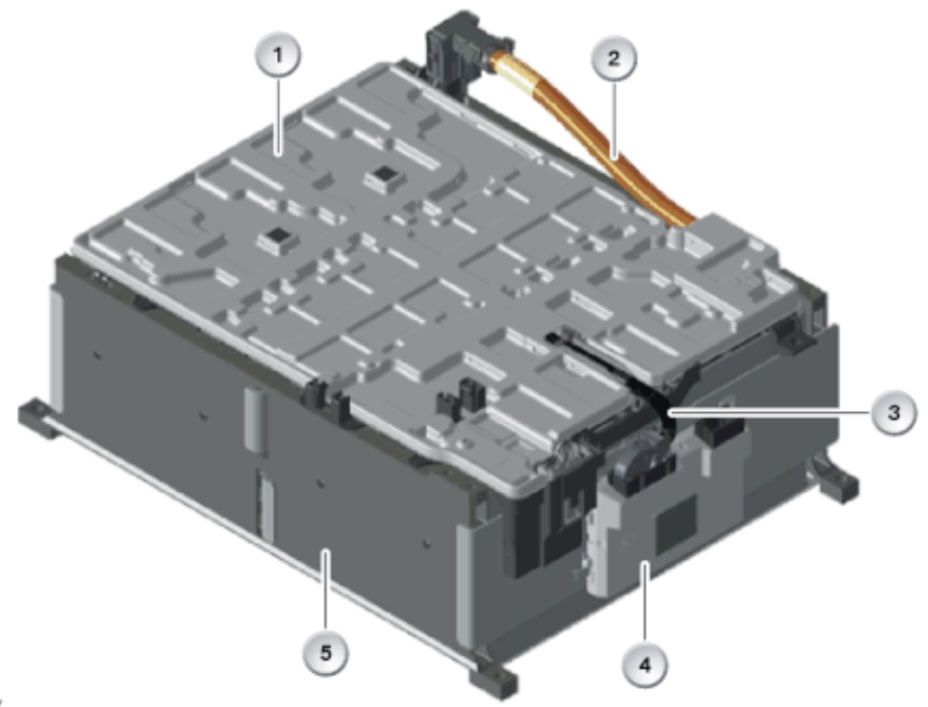 1
2
3
4
5