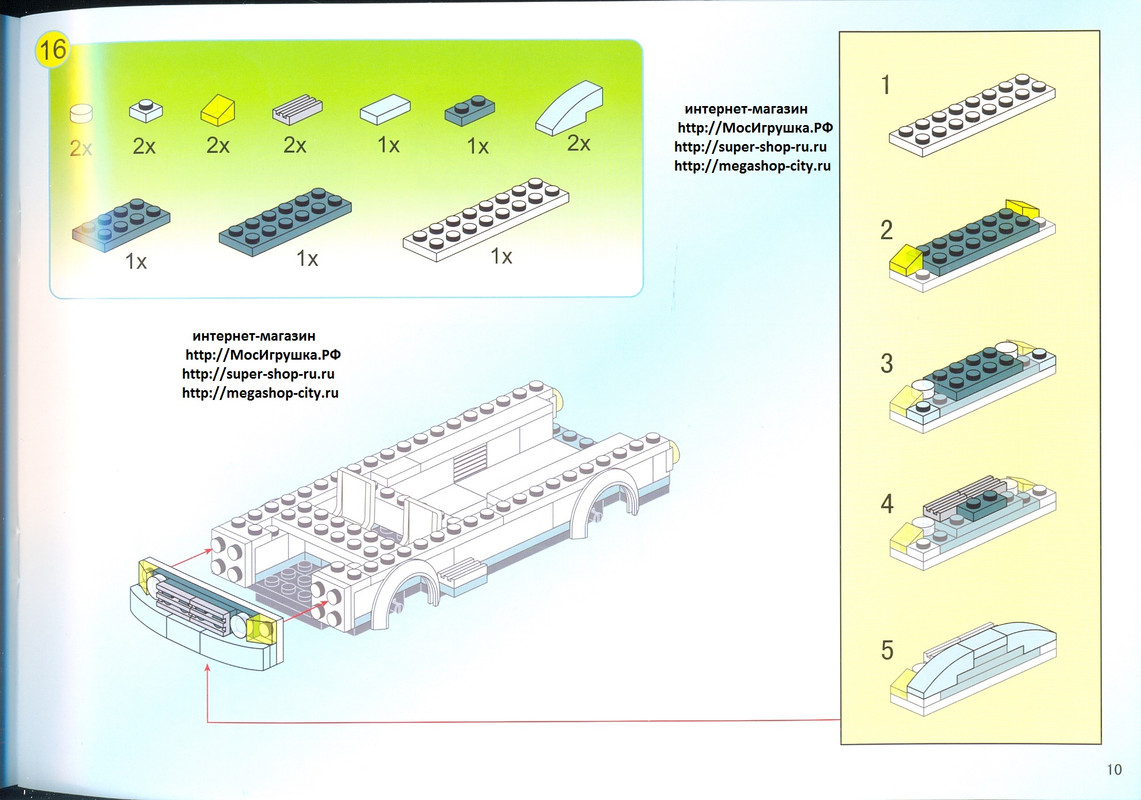 16

2x 2x 2x 2x 1x 1x 2x

1x 1x 1x

интернет-магазин
http://МосИгрушка.РФ
http://super-shop-ru.ru
http://megashop-city.ru

интернет-магазин
http://МосИгрушка.РФ
http://super-shop-ru.ru
http://megashop-city.ru

1

2

3

4

5

10