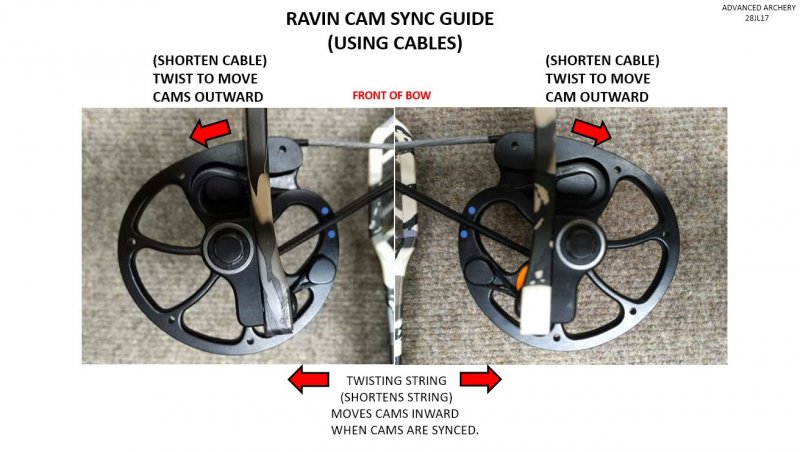 RAVIN CAM SYNC GUIDE
(USING CABLES)

ADVANCED ARCHERY
28JL17

(SHORTEN CABLE)
TWIST TO MOVE
CAMS OUTWARD

FRONT OF BOW

(SHORTEN CABLE)
TWIST TO MOVE
CAM OUTWARD

TWISTING STRING
(SHORTENS STRING)
MOVES CAMS INWARD
WHEN CAMS ARE SYNCED.