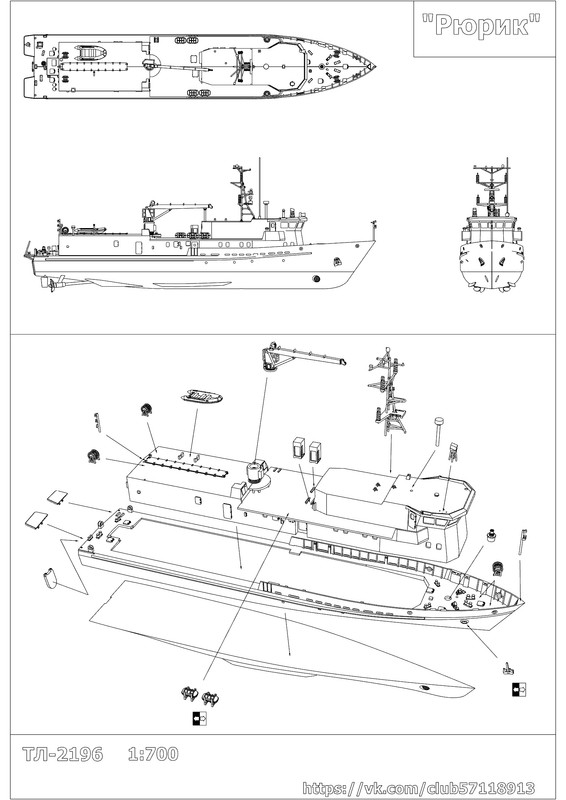 "Рюрик"

ТЛ-2196 1:700

https://vk.com/club57118913