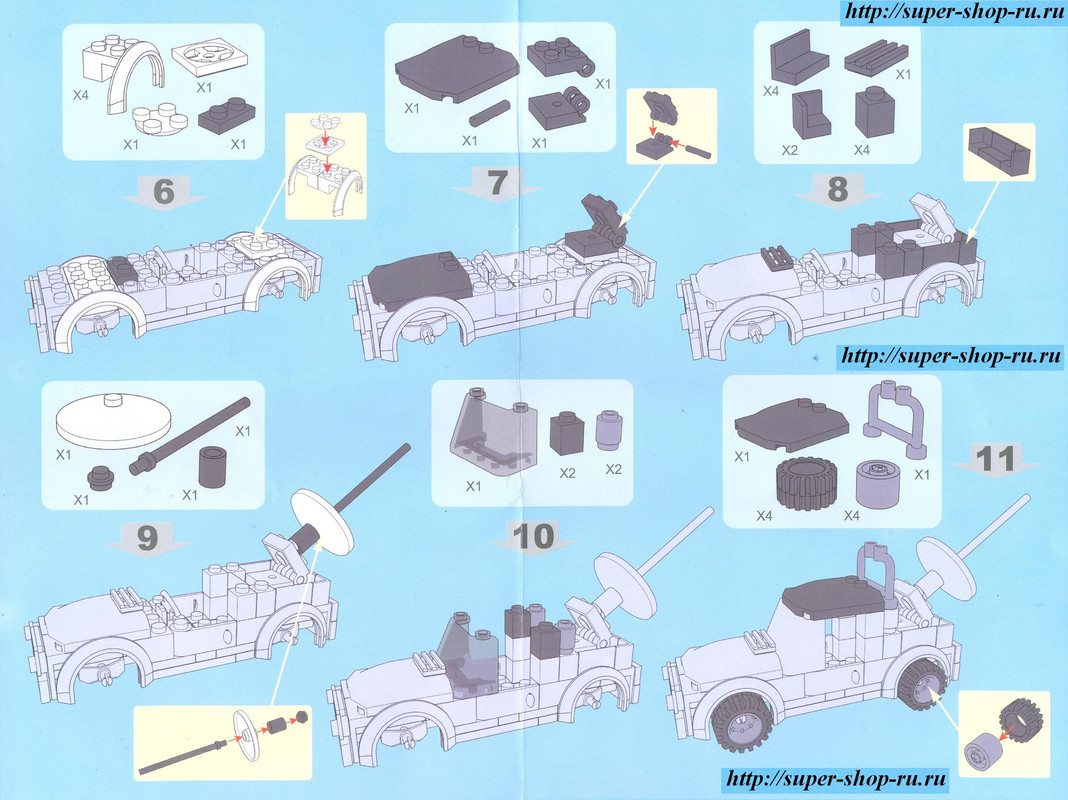 http://super-shop-ru.ru

X4
X1
X1
X1

6

X1
X1
X1
X1

7

X4
X1
X2
X4

8

http://super-shop-ru.ru

X1
X1
X1
X1

9

X1
X2
X2

10

X1
X1
X4
X4

11

http://super-shop-ru.ru