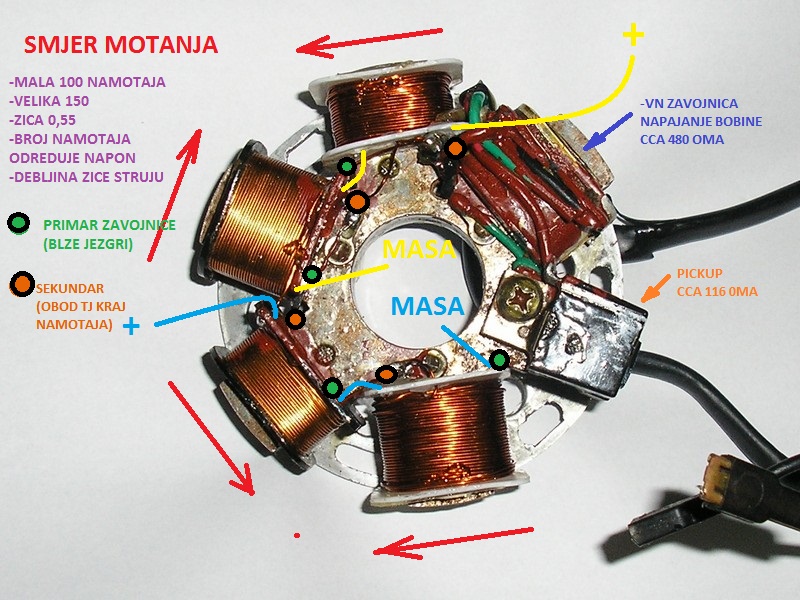 SMJER MOTANJA

-MALA 100 NAMOTAJA
-VELIKA 150
-ZICA 0,55
-BROJ NAMOTAJA ODREDUJE NAPON
-DEBLJINA ZICE STRUJU

PRIMAR ZAVOJNICE (BLZE JEZGRI)

SEKUNDAR (OBOD TJ KRAJ NAMOTAJA)

+

+

-VN ZAVOJNICA NAPAJANJE BOBINE CCA 480 OMA

MASA

MASA

PICKUP CCA 116 0MA