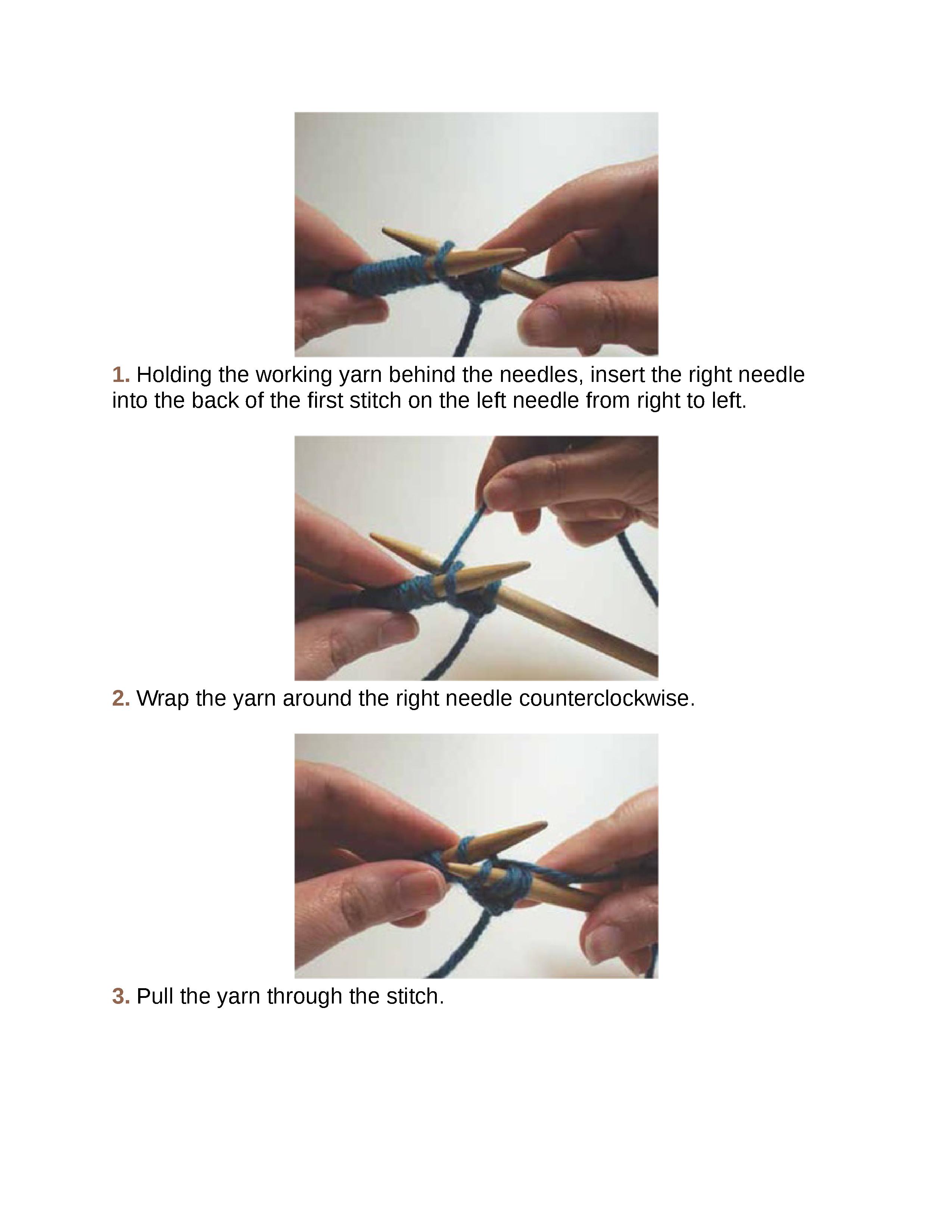 1. Holding the working yarn behind the needles, insert the right needle into the back of the first stitch on the left needle from right to left.

2. Wrap the yarn around the right needle counterclockwise.

3. Pull the yarn through the stitch.