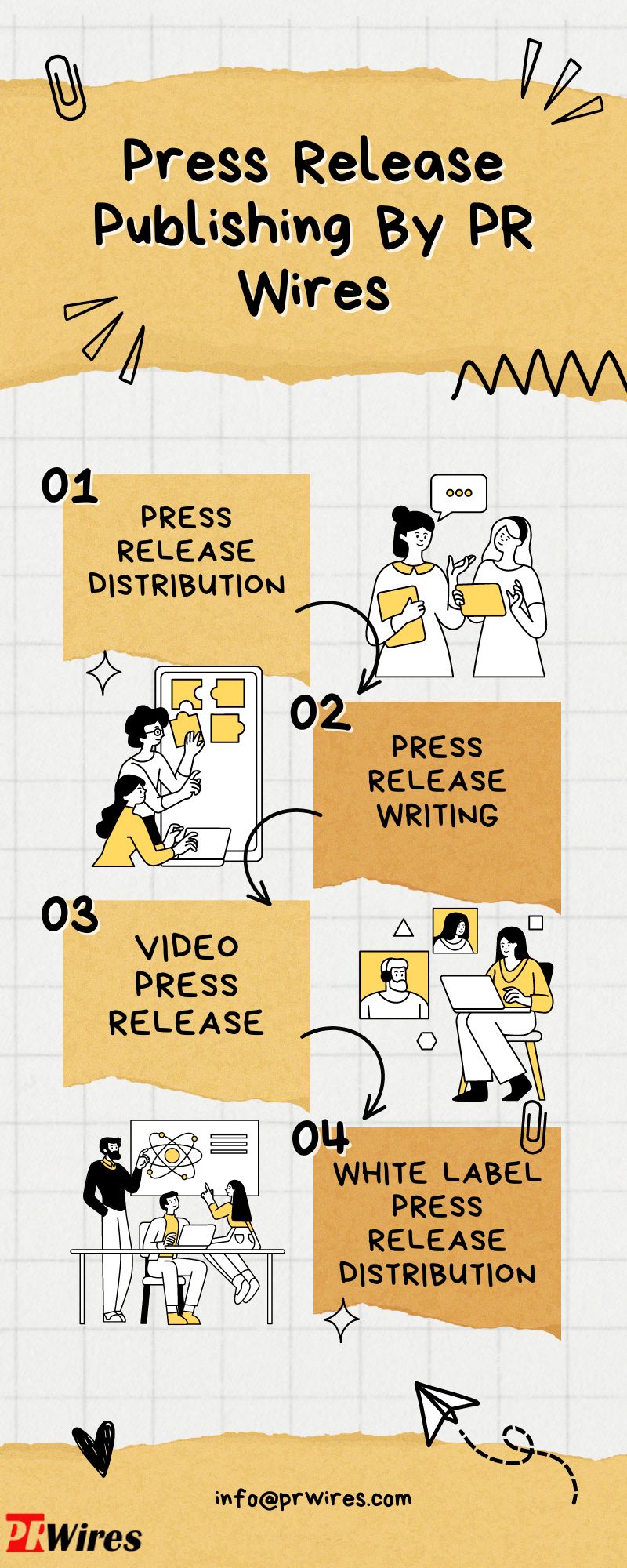 Press Release Publishing By PR Wires

01
PRESS RELEASE DISTRIBUTION

02
PRESS RELEASE WRITING

03
VIDEO PRESS RELEASE

04
WHITE LABEL PRESS RELEASE DISTRIBUTION

info@prwires.com

PRWires