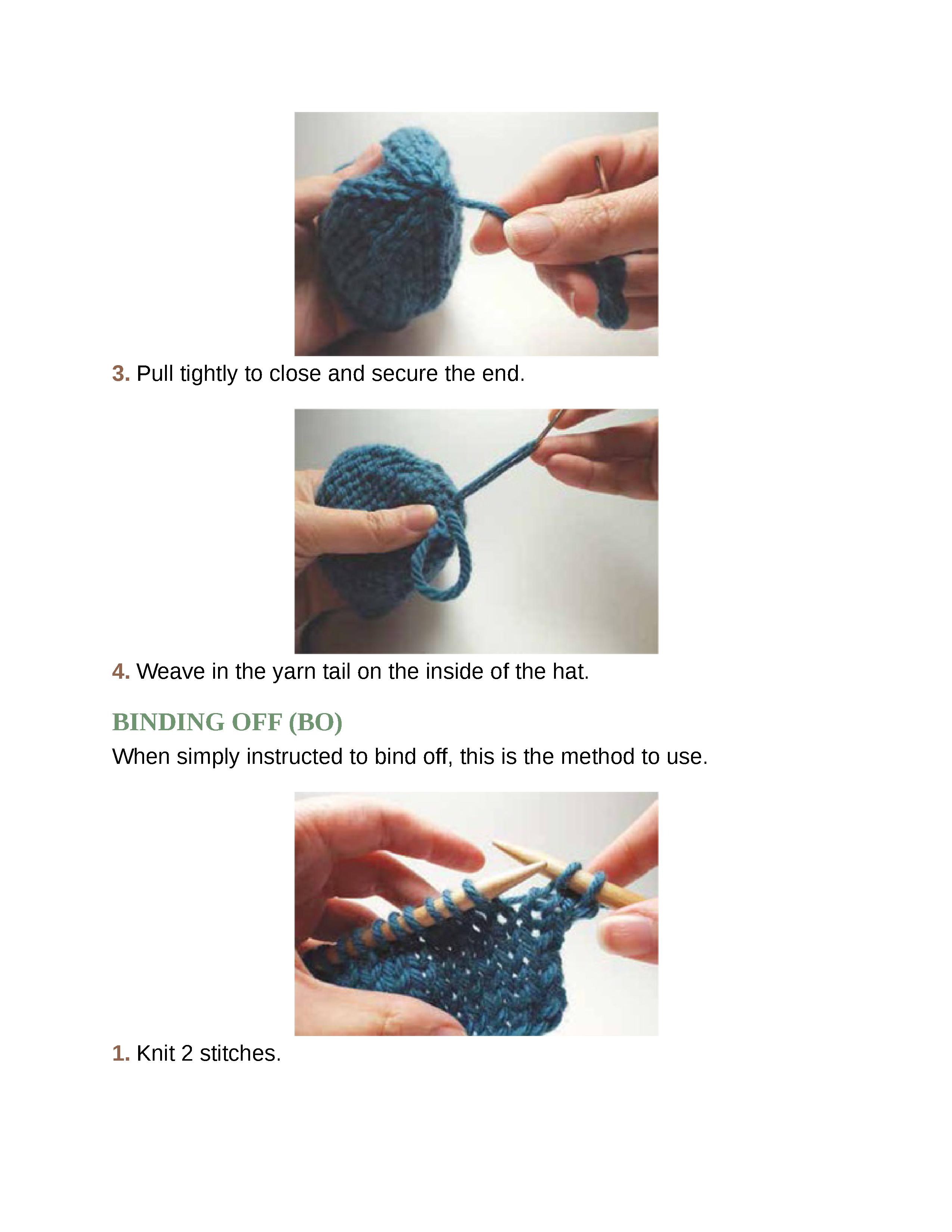 3. Pull tightly to close and secure the end.

4. Weave in the yarn tail on the inside of the hat.

BINDING OFF (BO)

When simply instructed to bind off, this is the method to use.

1. Knit 2 stitches.