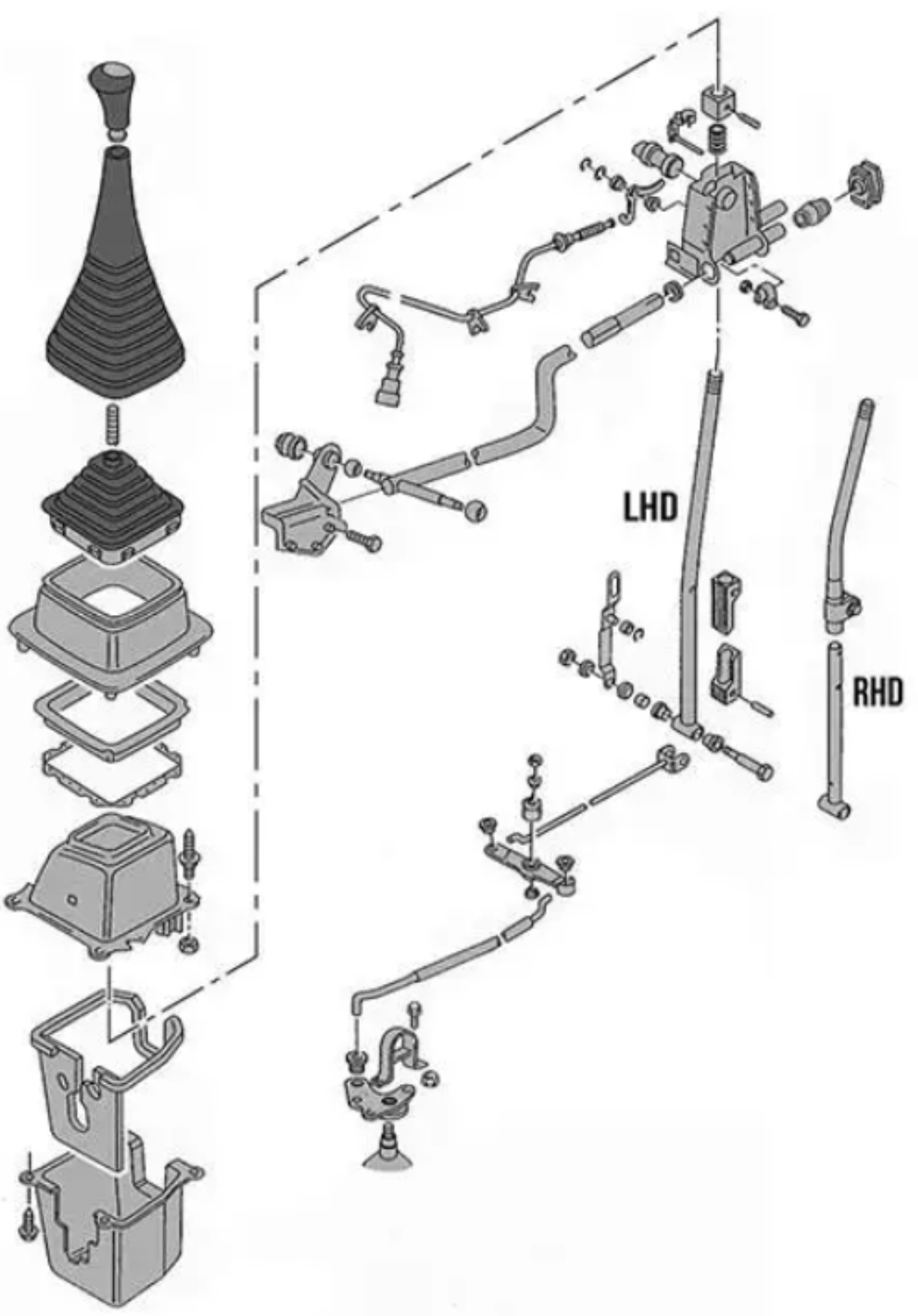 LHD

RHD