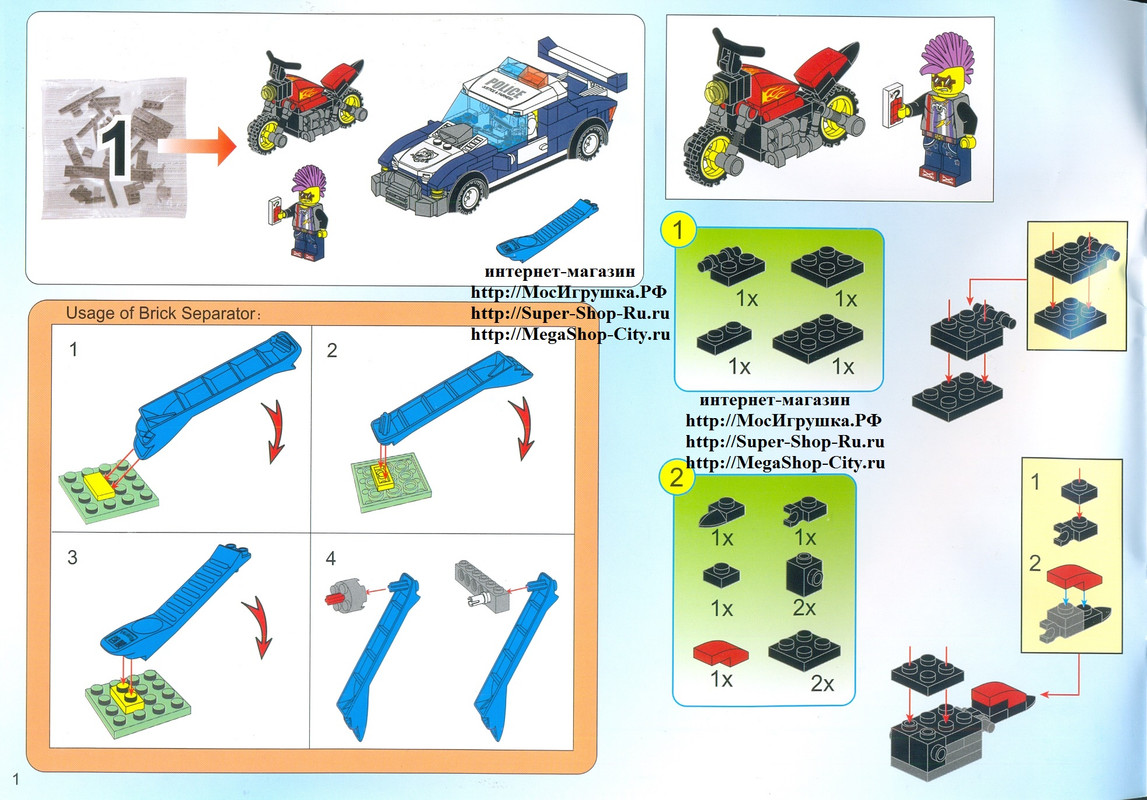 1

POLICE

интернет-магазин
http://МосИгрушка.РФ
http://Super-Shop-Ru.ru
http://MegaShop-City.ru

Usage of Brick Separator:

1

2

3

4

1

1x 1x
1x 1x

интернет-магазин
http://МосИгрушка.РФ
http://Super-Shop-Ru.ru
http://MegaShop-City.ru

2

1x 1x
1x 2x
1x 2x

1

2

1